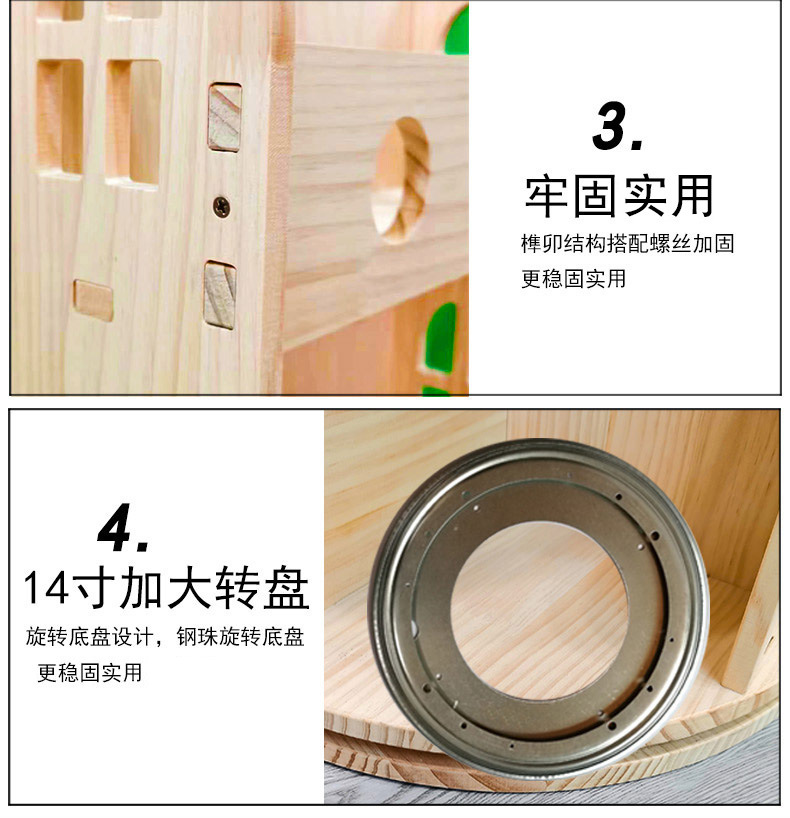 3.
牢固实用
榫卯结构搭配螺丝加固
更稳固实用

4.
14寸加大转盘
旋转底盘设计，钢珠旋转底盘
更稳固实用