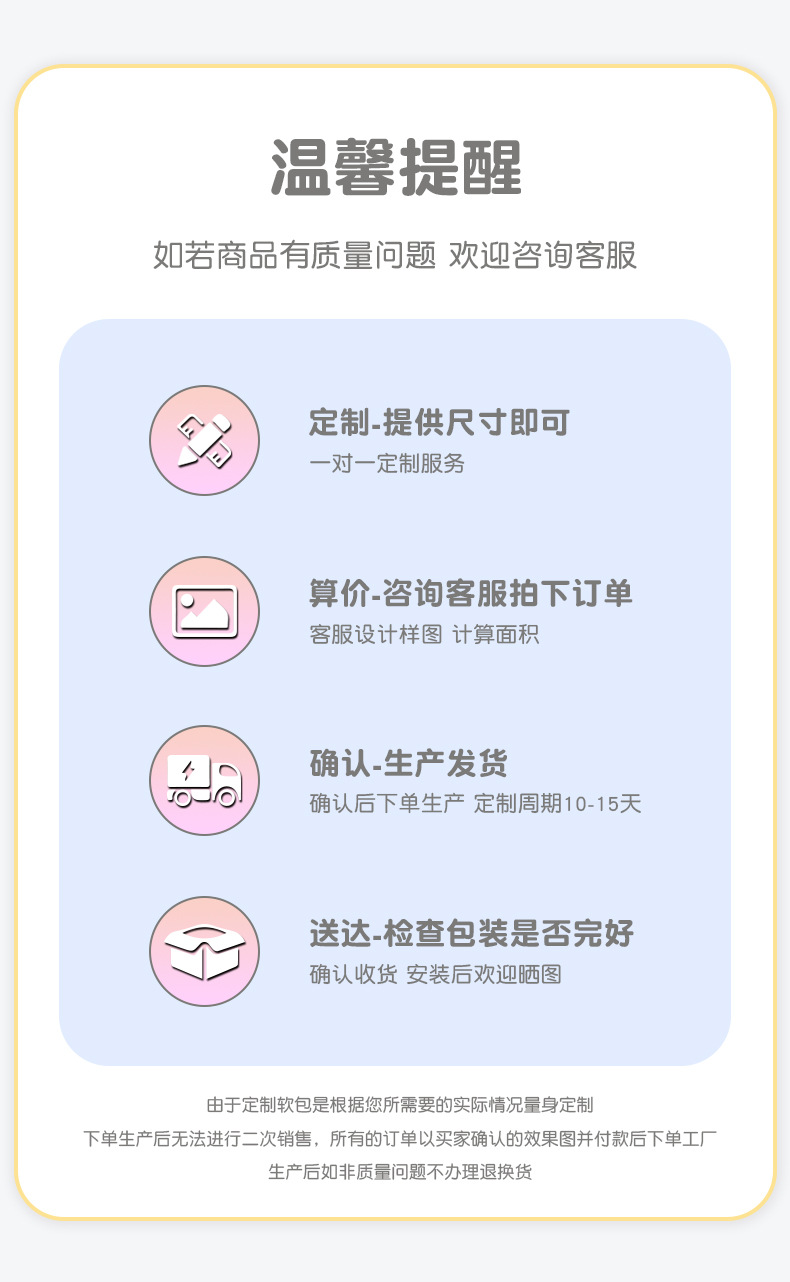 温馨提醒

如若商品有质量问题 欢迎咨询客服

定制-提供尺寸即可
一对一定制服务

算价-咨询客服拍下订单
客服设计样图 计算面积

确认-生产发货
确认后下单生产 定制周期10-15天

送达-检查包装是否完好
确认收货 安装后欢迎晒图

由于定制软包是根据您所需要的实际情况量身定制
下单生产后无法进行二次销售，所有的订单以买家确认的效果图并付款后下单工厂
生产后如非质量问题不办理退换货