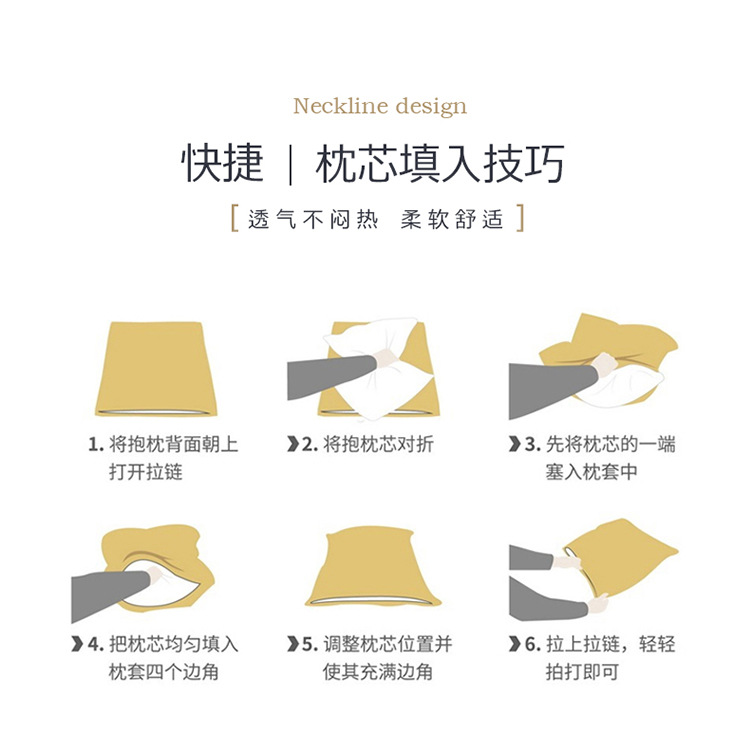 Neckline design

快捷 | 枕芯填入技巧

[ 透气不闷热 柔软舒适 ]

1. 将抱枕背面朝上打开拉链

2. 将抱枕芯对折

3. 先将枕芯的一端塞入枕套中

4. 把枕芯均匀填入枕套四个边角

5. 调整枕芯位置并使其充满边角

6. 拉上拉链，轻轻拍打即可