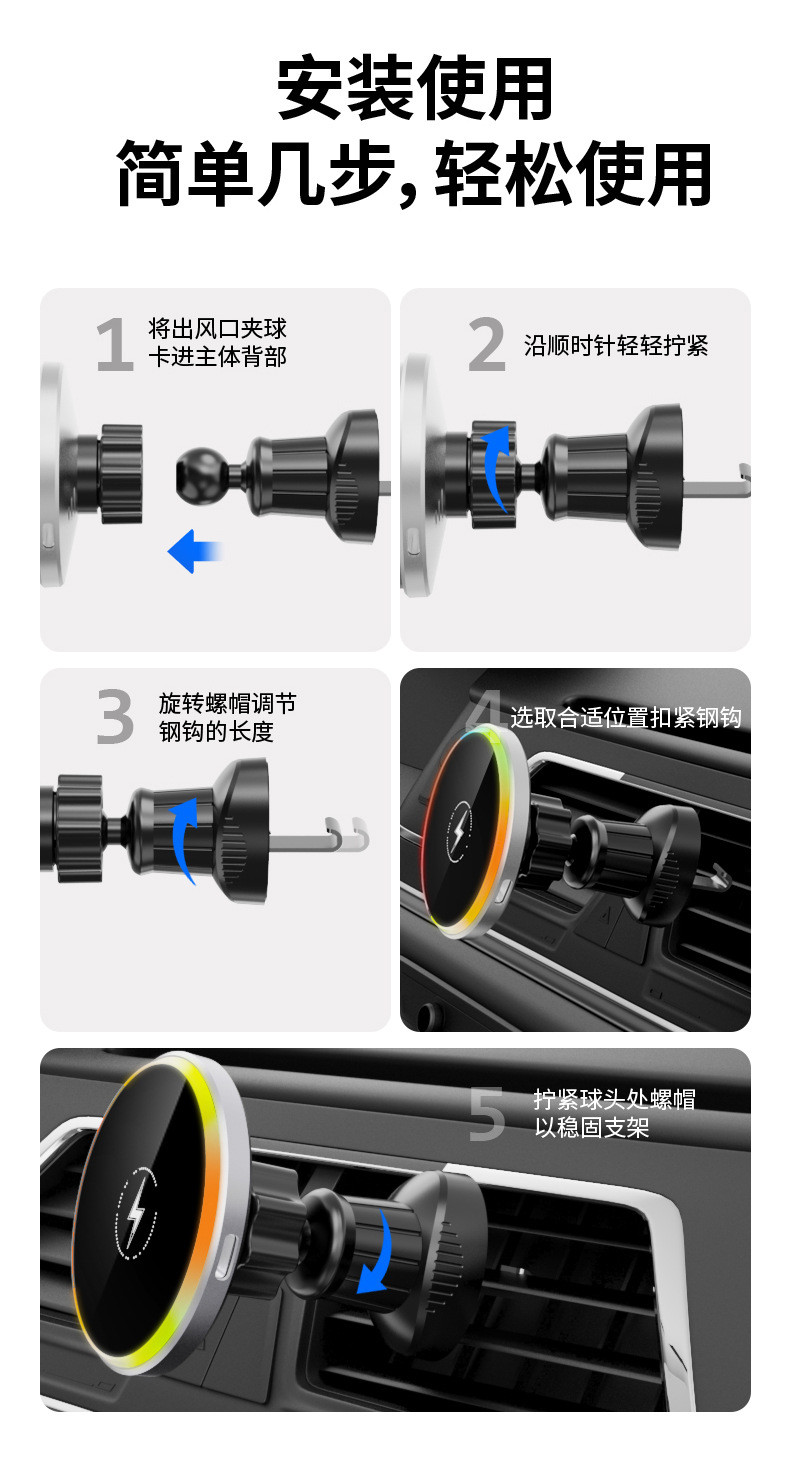 安装使用
简单几步，轻松使用

1 将出风口夹球卡进主体背部

2 沿顺时针轻轻拧紧

3 旋转螺帽调节钢钩的长度

4 选取合适位置扣紧钢钩

5 拧紧球头处螺帽以稳固支架