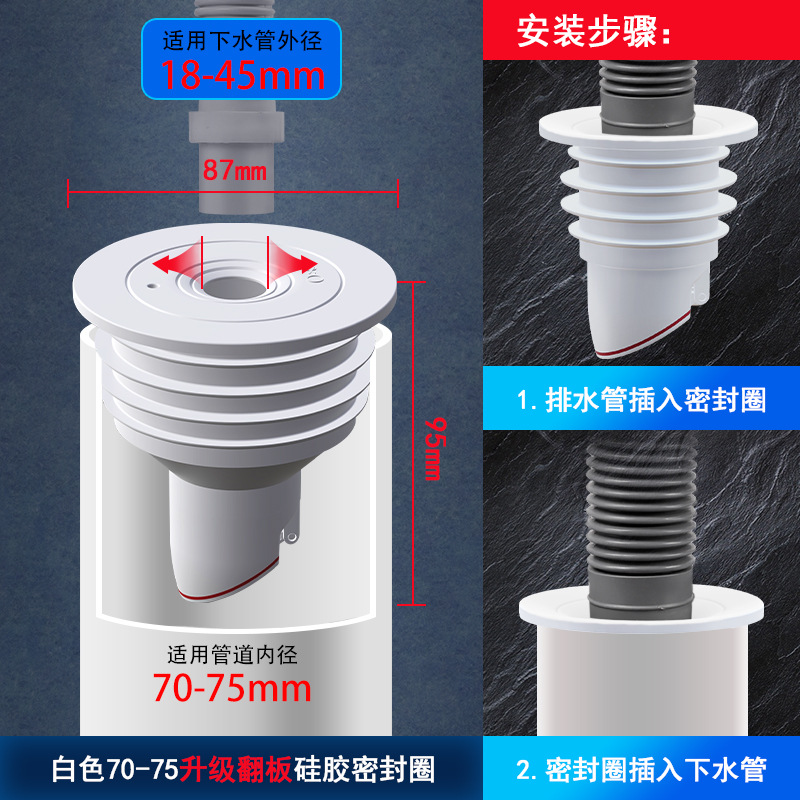 适用下水管外径
18-45mm

87mm

95mm

适用管道内径
70-75mm

白色70-75升级翻板硅胶密封圈

安装步骤:

1. 排水管插入密封圈

2. 密封圈插入下水管