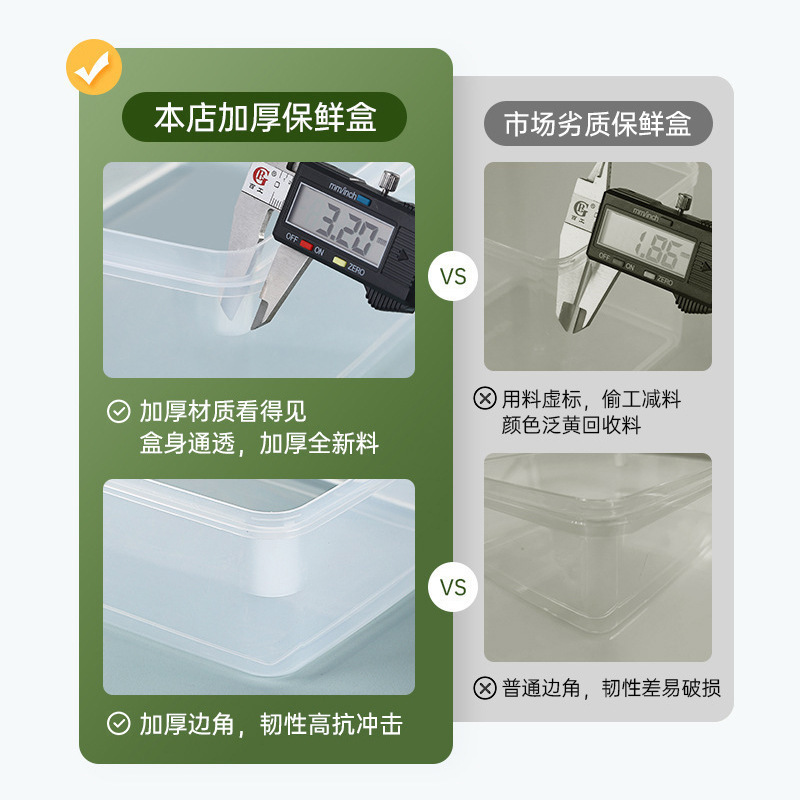 本店加厚保鲜盒

mm/inch

3.20

OFF ON ZERO

加厚材质看得见
盒身通透，加厚全新料

加厚边角，韧性高抗冲击

VS

VS

市场劣质保鲜盒

mm/inch

1.86

OFF ON ZERO

用料虚标，偷工减料
颜色泛黄回收料

普通边角，韧性差易破损