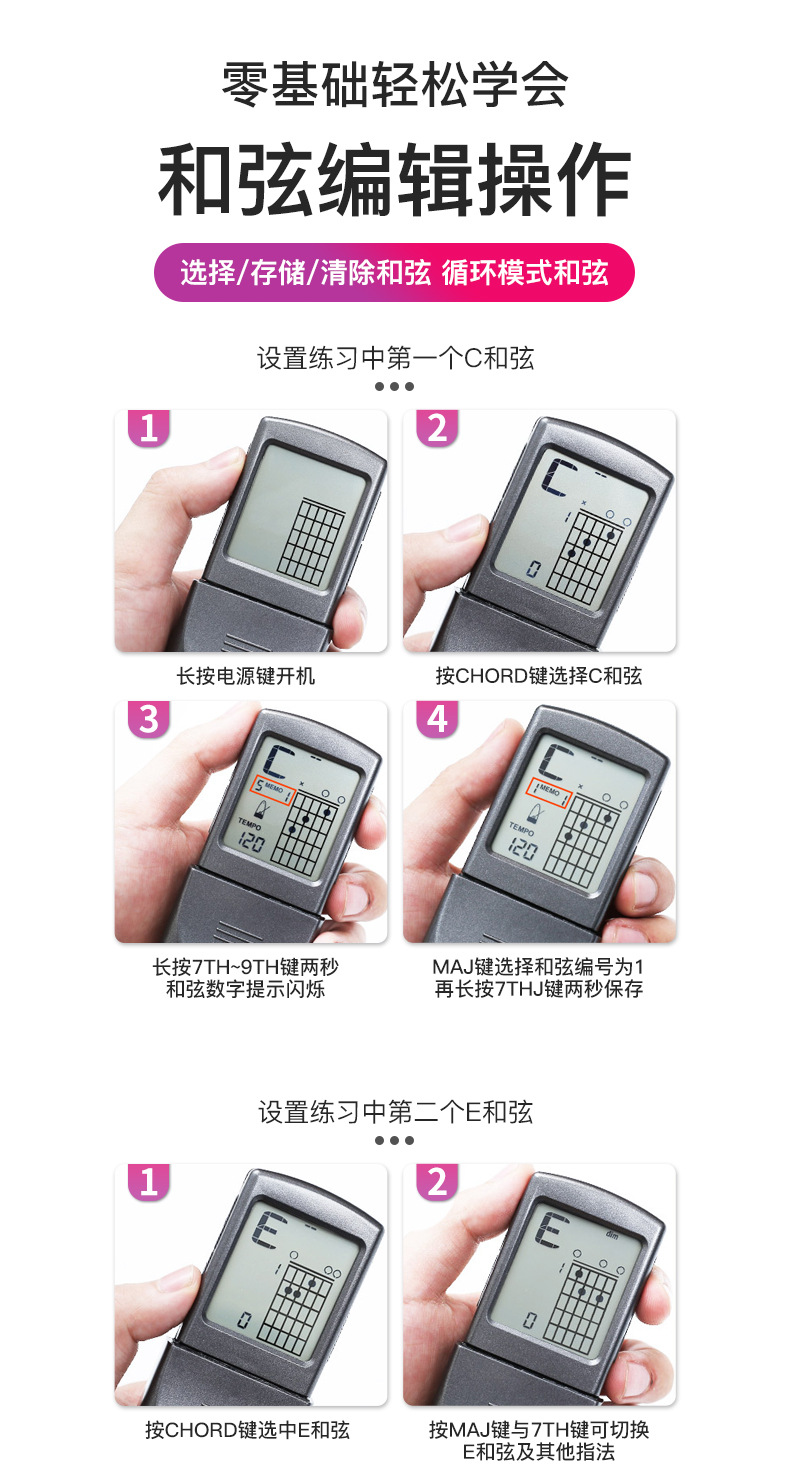 零基础轻松学会

和弦编辑操作

选择/存储/清除和弦 循环模式和弦

设置练习中第一个C和弦

1

长按电源键开机

2

C

1

0

按CHORD键选择C和弦

3

C

5 MEMO

TEMPO

120

长按7TH~9TH键两秒
和弦数字提示闪烁

4

C

1 MEMO

TEMPO

120

MAJ键选择和弦编号为1
再长按7THJ键两秒保存

设置练习中第二个E和弦

1

E

0

按CHORD键选中E和弦

2

E

dim

1

0

按MAJ键与7TH键可切换
E和弦及其他指法