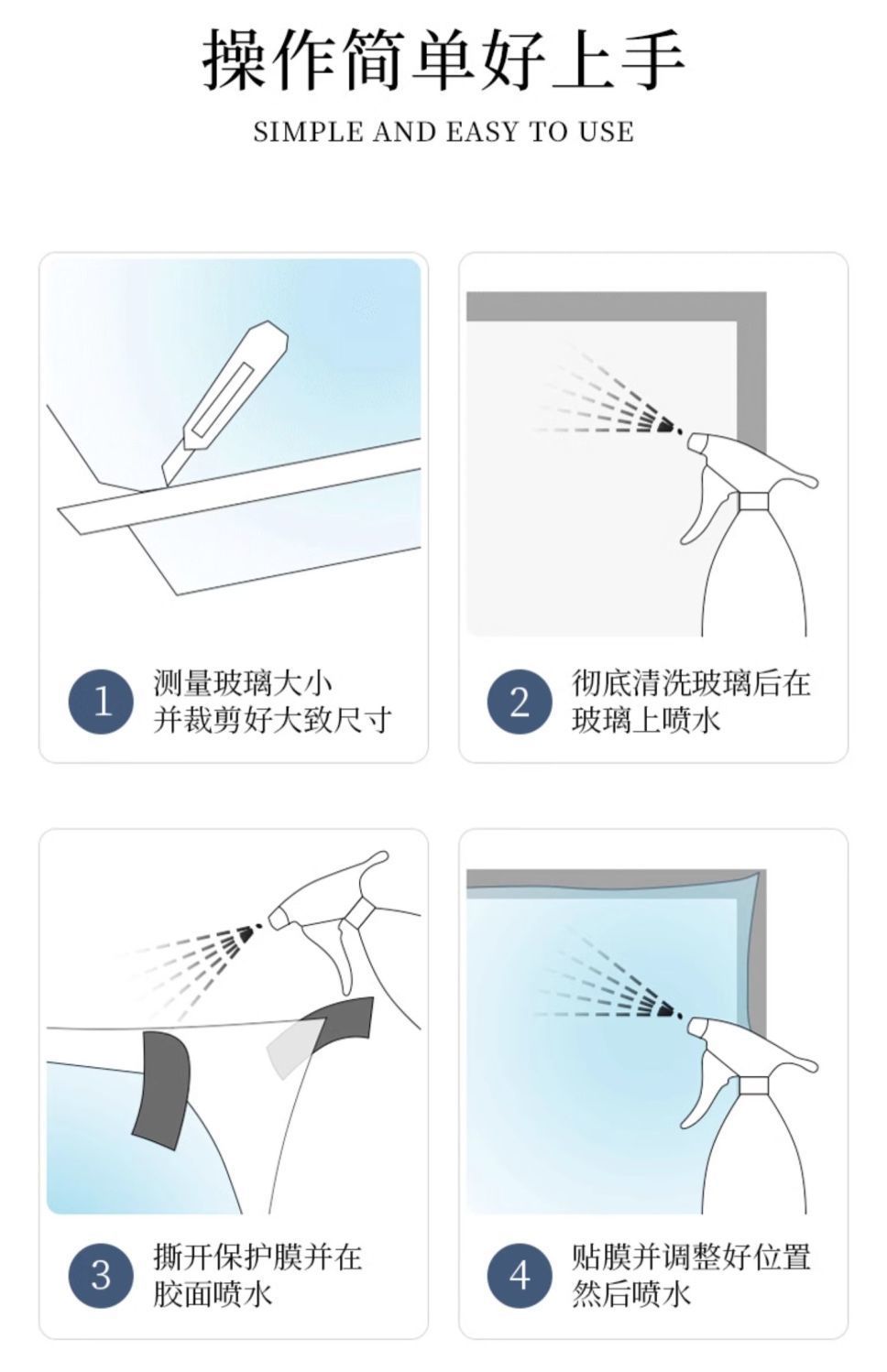 操作简单好上手

SIMPLE AND EASY TO USE

1 测量玻璃大小
并裁剪好大致尺寸

2 彻底清洗玻璃后在
玻璃上喷水

3 撕开保护膜并在
胶面喷水

4 贴膜并调整好位置
然后喷水