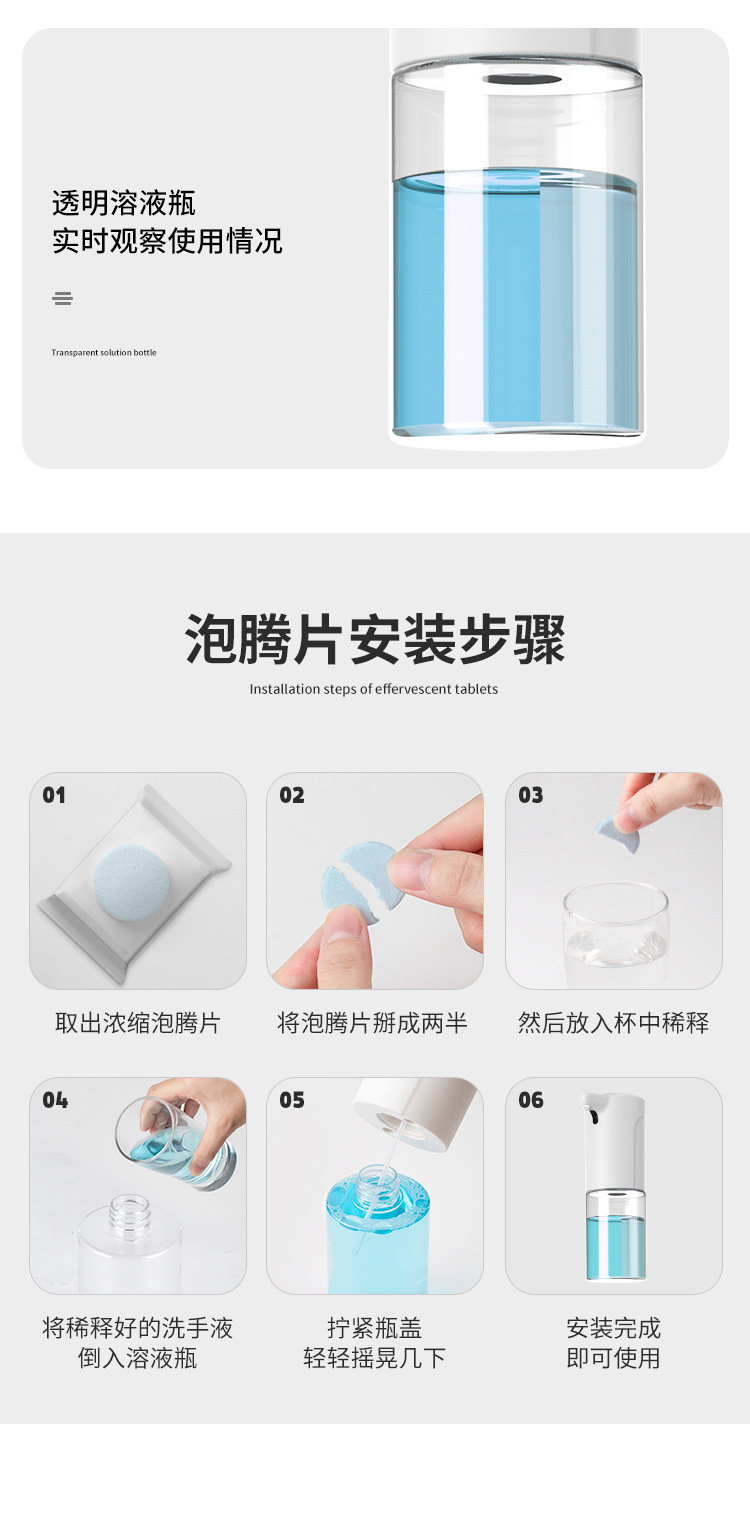 透明溶液瓶
实时观察使用情况

Transparent solution bottle

泡腾片安装步骤

Installation steps of effervescent tablets

01

取出浓缩泡腾片

02

将泡腾片掰成两半

03

然后放入杯中稀释

04

将稀释好的洗手液
倒入溶液瓶

05

拧紧瓶盖
轻轻摇晃几下

06

安装完成
即可使用