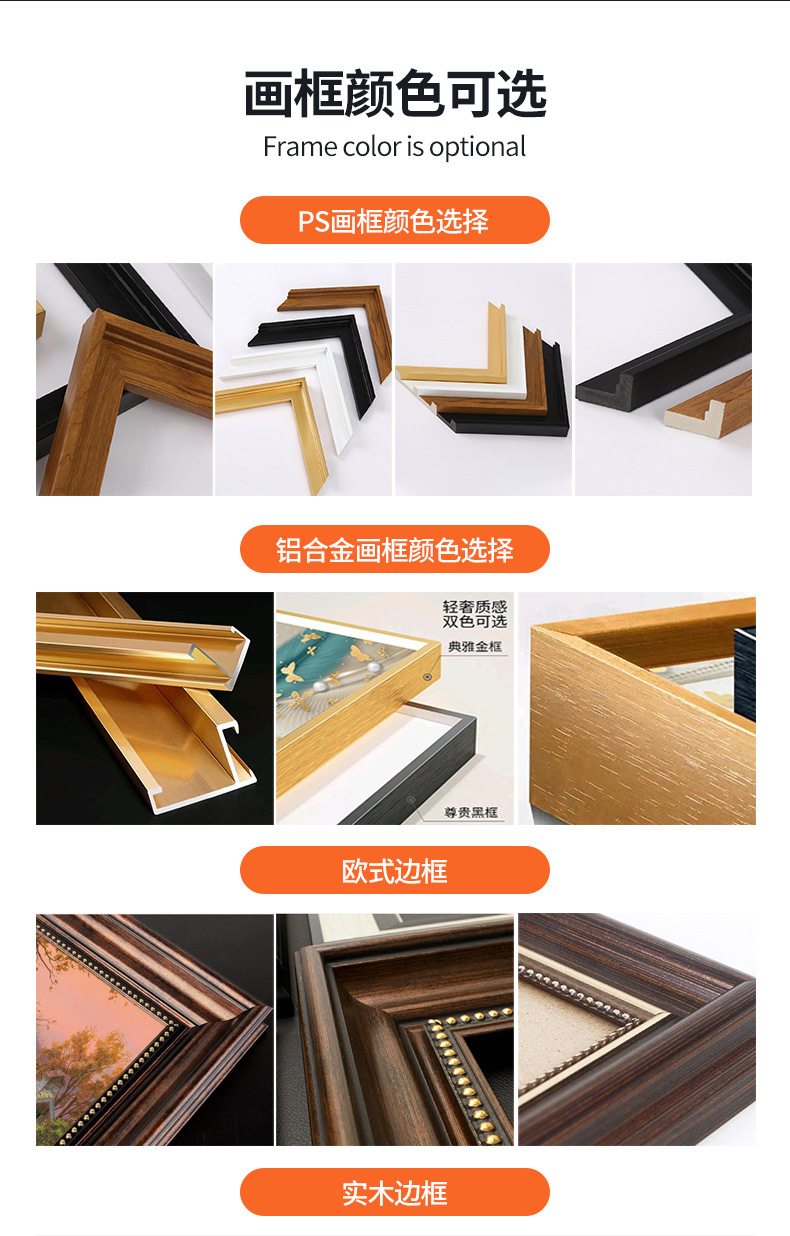 画框颜色可选
Frame color is optional

PS画框颜色选择

铝合金画框颜色选择

轻奢质感
双色可选

典雅金框

尊贵黑框

欧式边框

实木边框