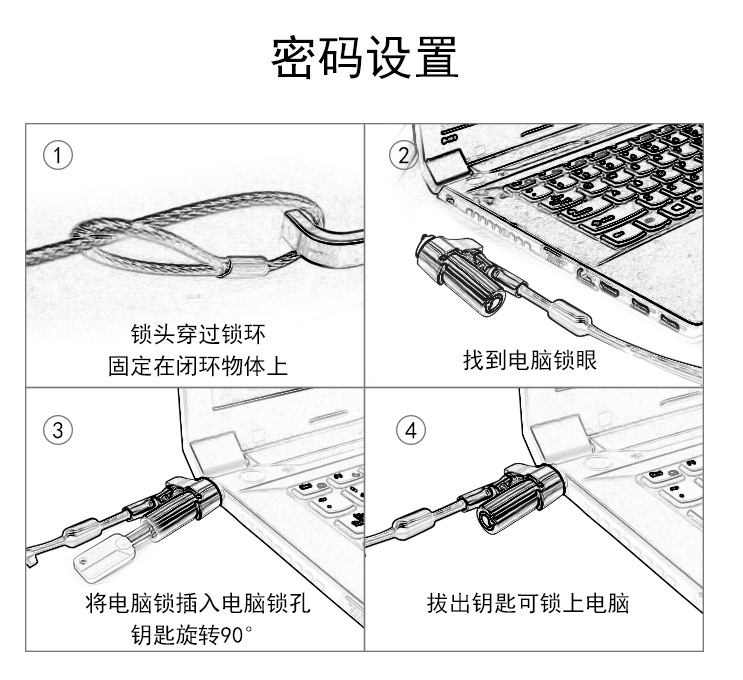 密码设置

①
锁头穿过锁环
固定在闭环物体上

②
找到电脑锁眼

③
将电脑锁插入电脑锁孔
钥匙旋转90°

④
拔出钥匙可锁上电脑