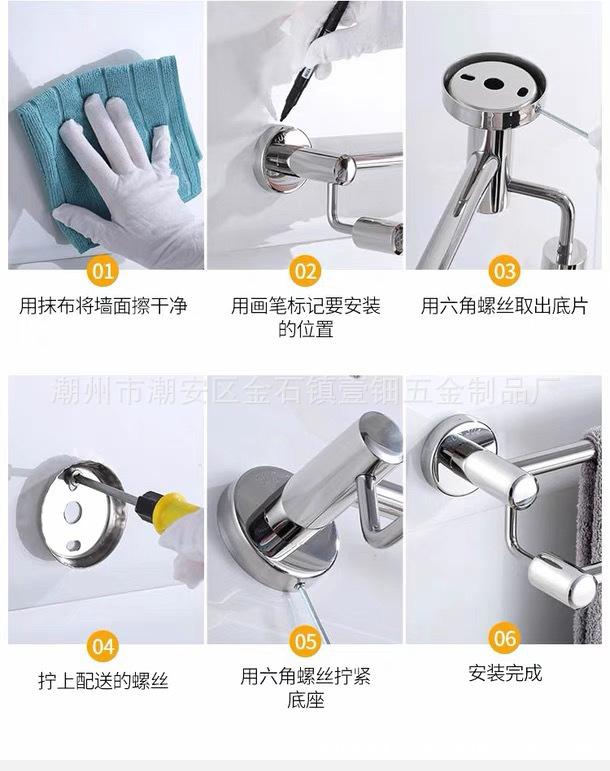 01
用抹布将墙面擦干净

02
用画笔标记要安装的位置

03
用六角螺丝取出底片

潮州市潮安区金石镇壹钿五金制品厂

04
拧上配送的螺丝

05
用六角螺丝拧紧底座

06
安装完成