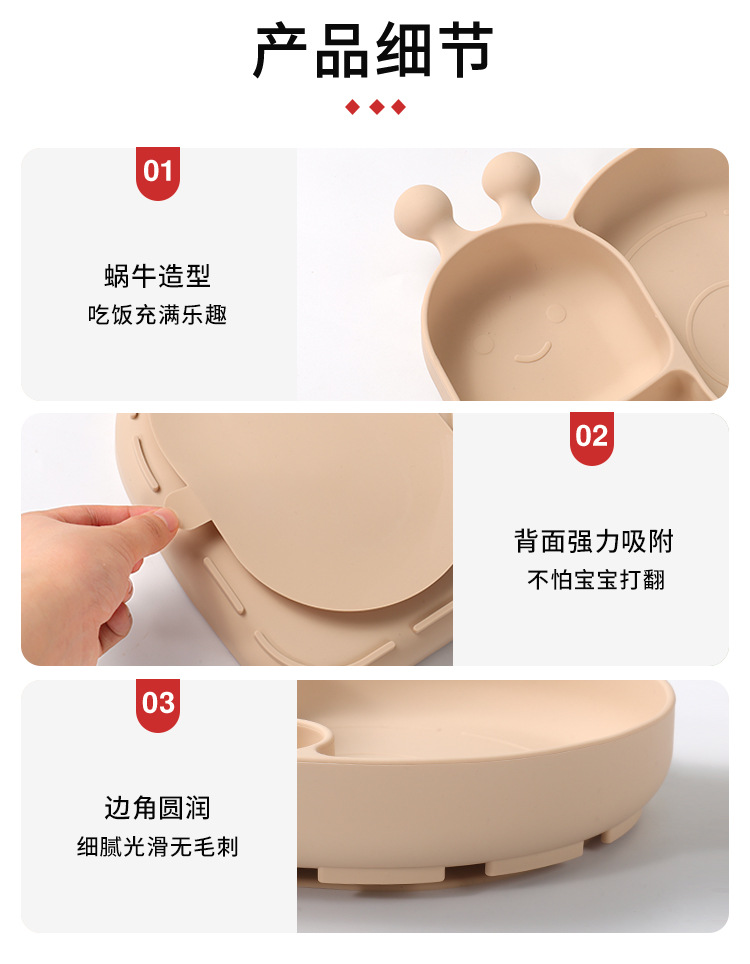 产品细节

01

蜗牛造型
吃饭充满乐趣

02

背面强力吸附
不怕宝宝打翻

03

边角圆润
细腻光滑无毛刺