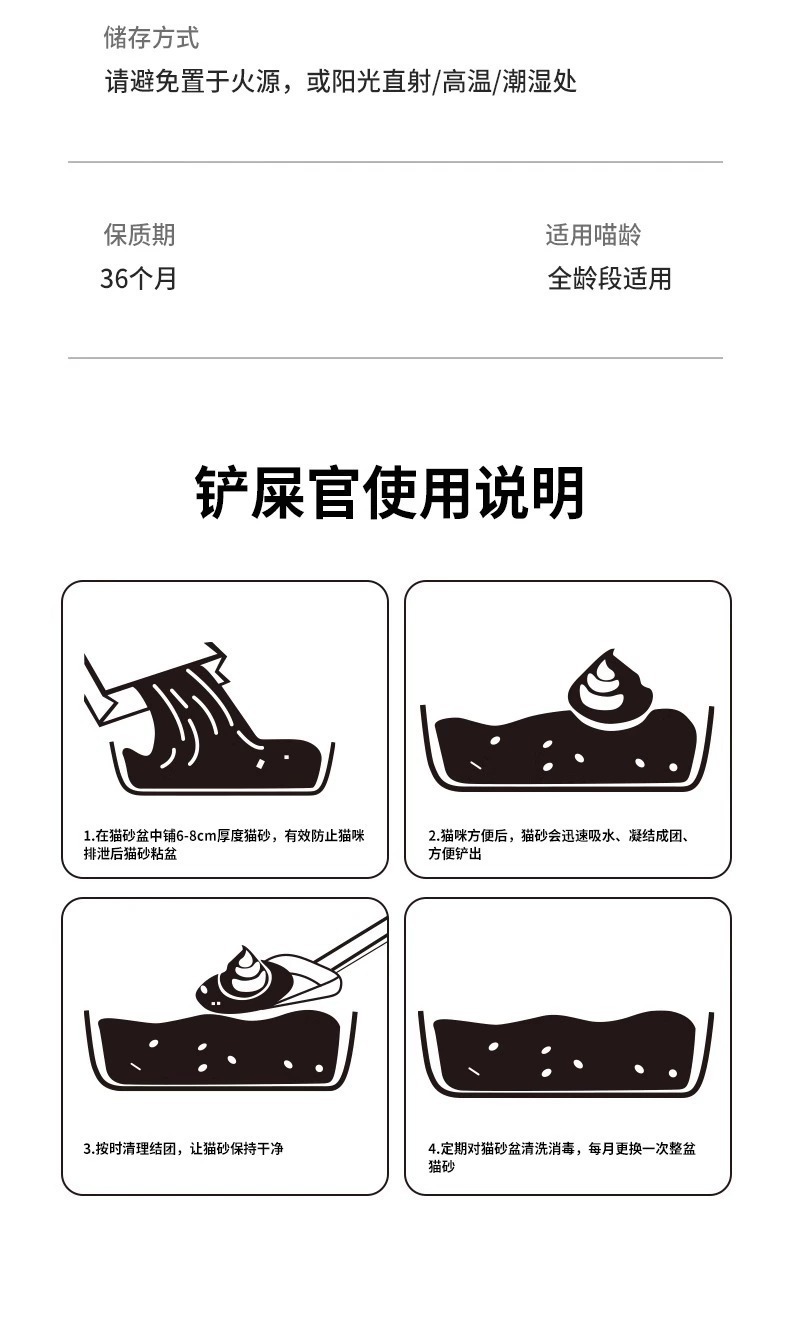 储存方式
请避免置于火源，或阳光直射/高温/潮湿处

保质期
36个月

适用喵龄
全龄段适用

铲屎官使用说明

1.在猫砂盆中铺6-8cm厚度猫砂，有效防止猫咪排泄后猫砂粘盆

2.猫咪方便后，猫砂会迅速吸水、凝结成团、方便铲出

3.按时清理结团，让猫砂保持干净

4.定期对猫砂盆清洗消毒，每月更换一次整盆猫砂