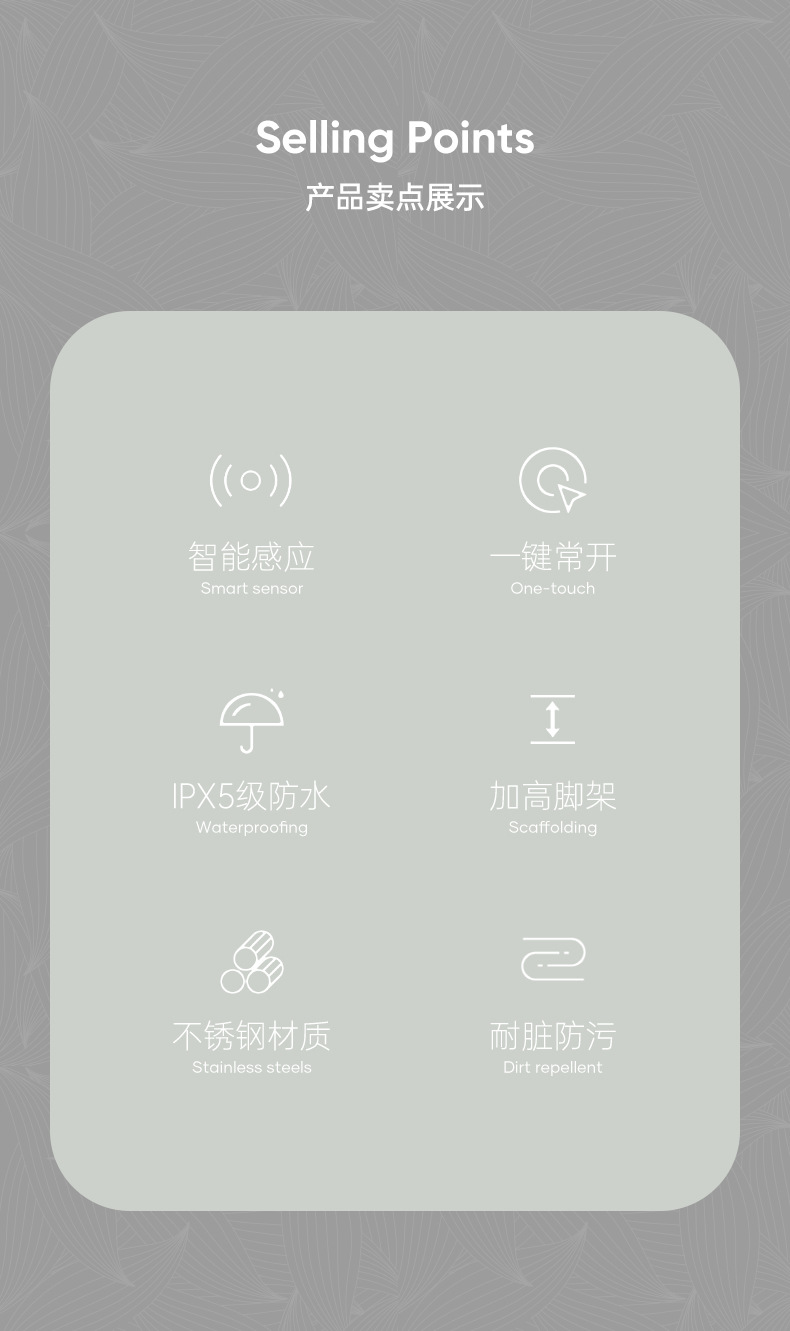 Selling Points
产品卖点展示

智能感应
Smart sensor

一键常开
One-touch

IPX5级防水
Waterproofing

加高脚架
Scaffolding

不锈钢材质
Stainless steels

耐脏防污
Dirt repellent