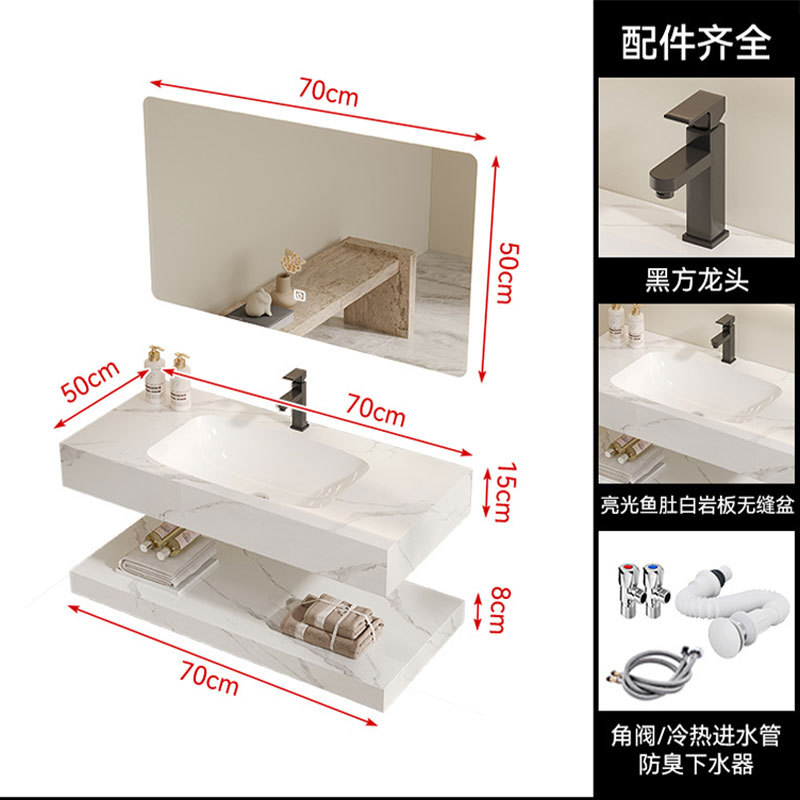 70cm

50cm

50cm

70cm

15cm

8cm

70cm

配件齐全

黑方龙头

亮光鱼肚白岩板无缝盆

角阀/冷热进水管
防臭下水器