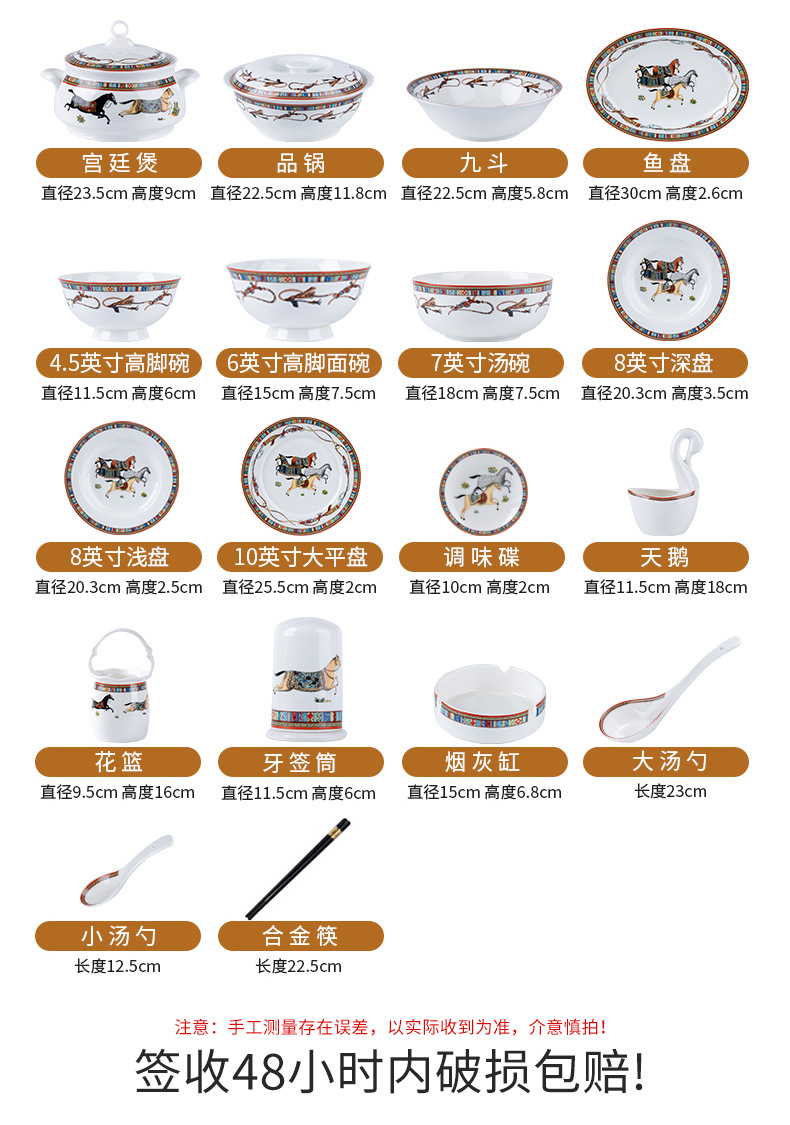 宫廷煲
直径23.5cm 高度9cm

品锅
直径22.5cm 高度11.8cm

九斗
直径22.5cm 高度5.8cm

鱼盘
直径30cm 高度2.6cm

4.5英寸高脚碗
直径11.5cm 高度6cm

6英寸高脚面碗
直径15cm 高度7.5cm

7英寸汤碗
直径18cm 高度7.5cm

8英寸深盘
直径20.3cm 高度3.5cm

8英寸浅盘
直径20.3cm 高度2.5cm

10英寸大平盘
直径25.5cm 高度2cm

调味碟
直径10cm 高度2cm

天鹅
直径11.5cm 高度18cm

花篮
直径9.5cm 高度16cm

牙签筒
直径11.5cm 高度6cm

烟灰缸
直径15cm 高度6.8cm

大汤勺
长度23cm

小汤勺
长度12.5cm

合金筷
长度22.5cm

注意：手工测量存在误差，以实际收到为准，介意慎拍！

签收48小时内破损包赔!