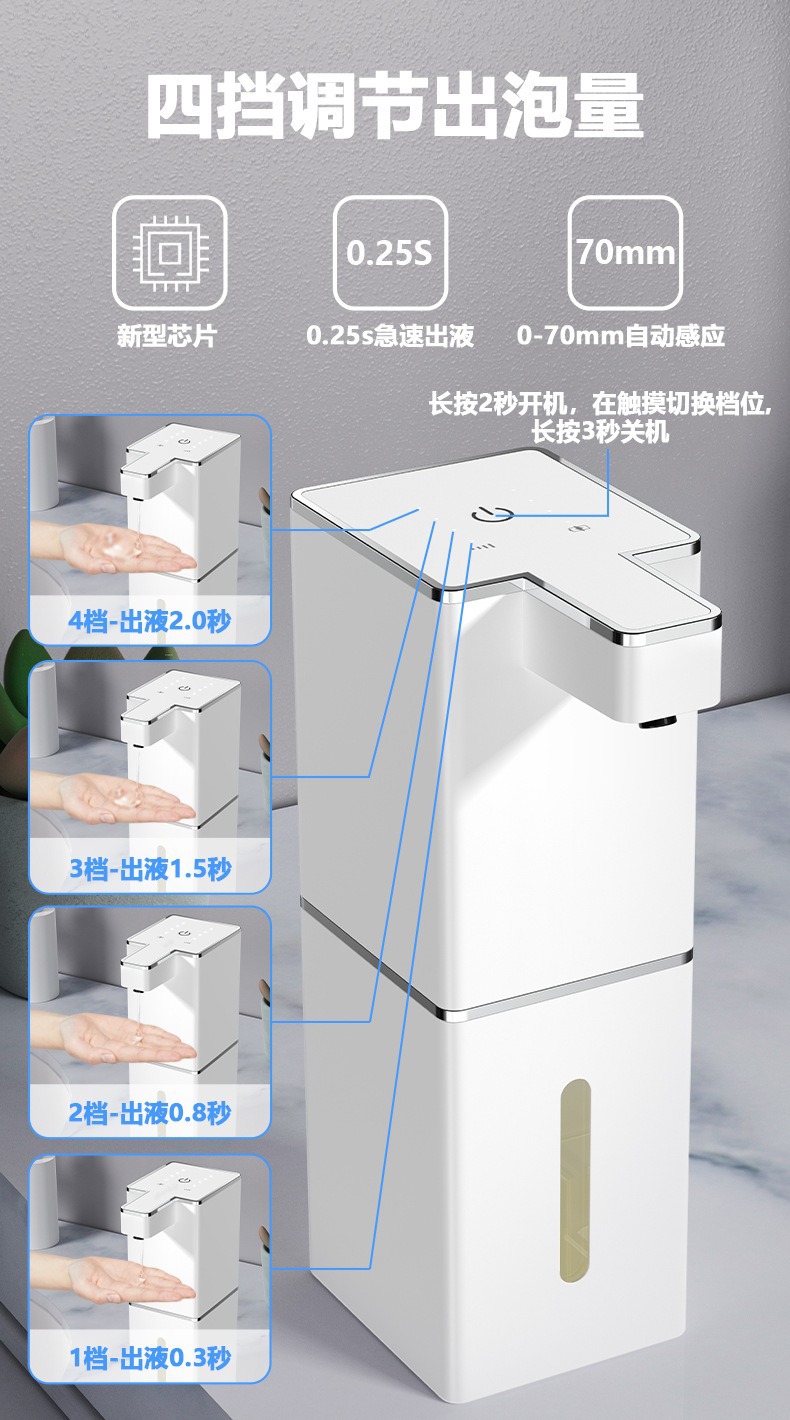 四挡调节出泡量

0.25S

70mm

新型芯片

0.25s急速出液

0-70mm自动感应

长按2秒开机，在触摸切换档位，长按3秒关机

4档-出液2.0秒

3档-出液1.5秒

2档-出液0.8秒

1档-出液0.3秒