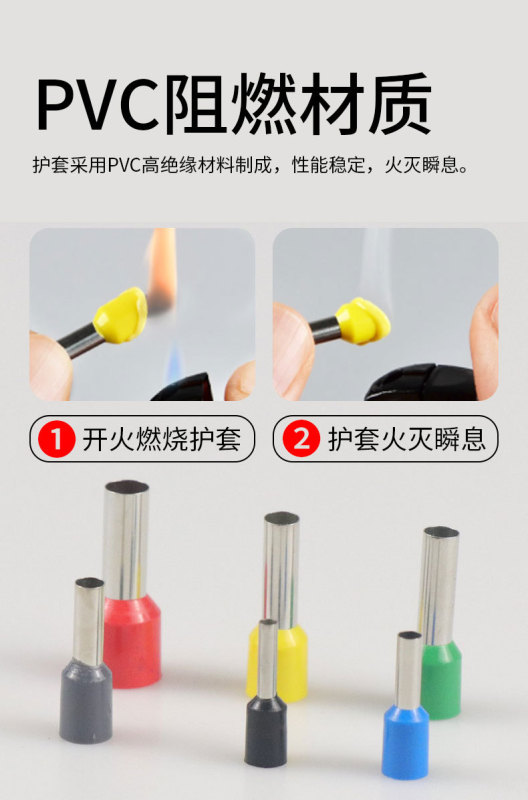 PVC阻燃材质

护套采用PVC高绝缘材料制成，性能稳定，火灭瞬息。

1 开火燃烧护套

2 护套火灭瞬息