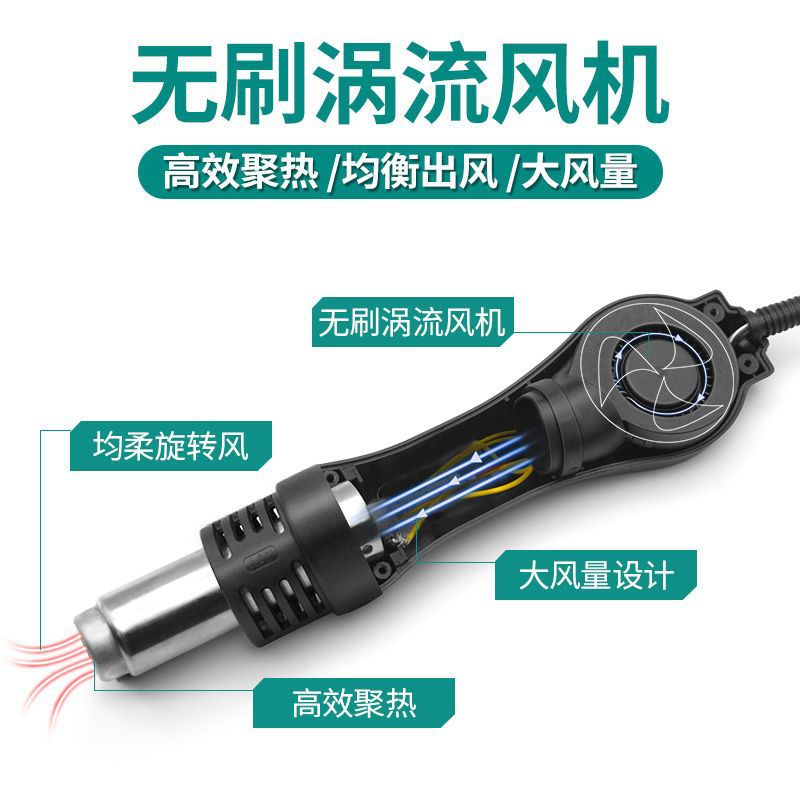 无刷涡流风机

高效聚热 /均衡出风 /大风量

无刷涡流风机

均柔旋转风

大风量设计

高效聚热