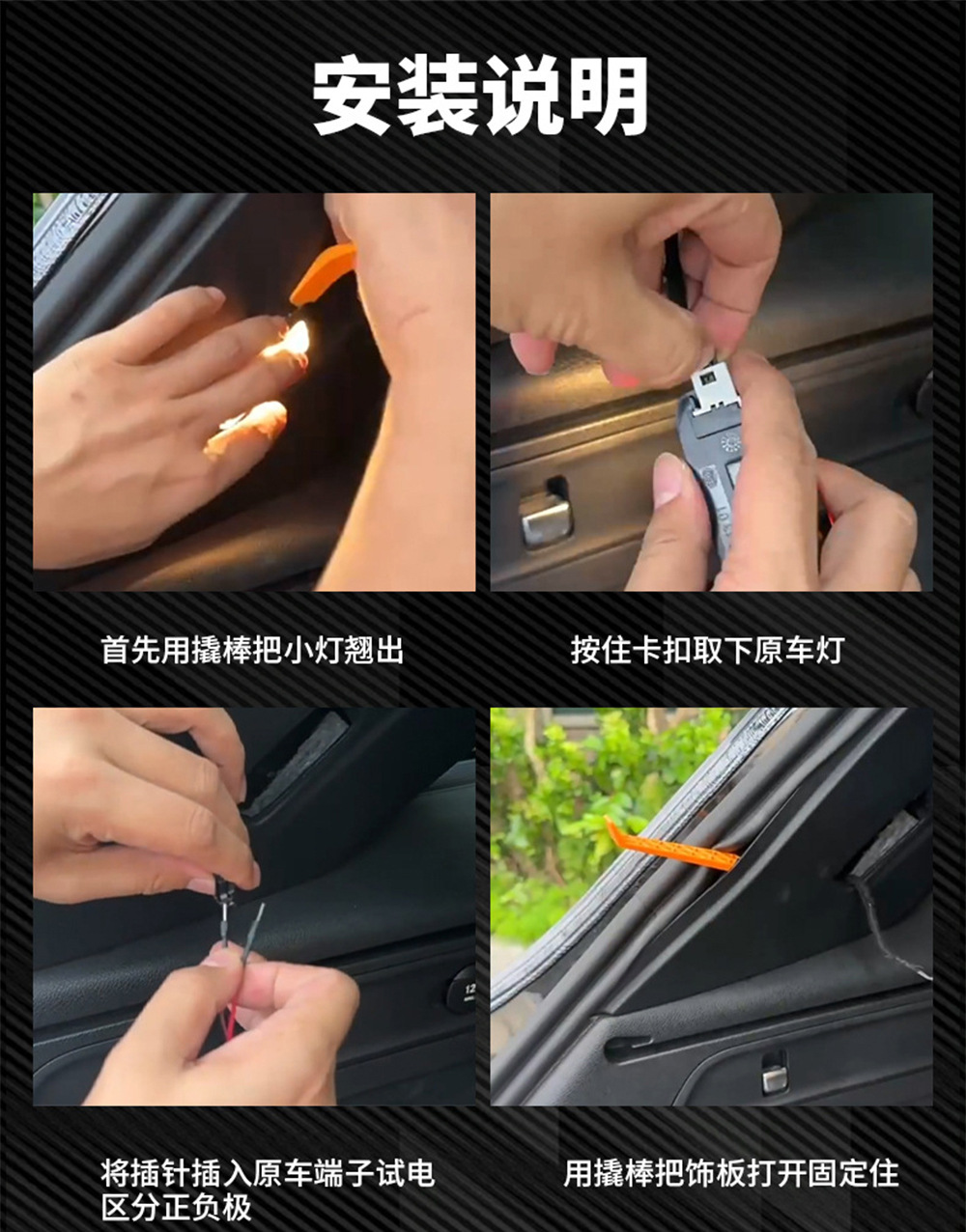 安装说明

首先用撬棒把小灯翘出

按住卡扣取下原车灯

将插针插入原车端子试电区分正负极

用撬棒把饰板打开固定住