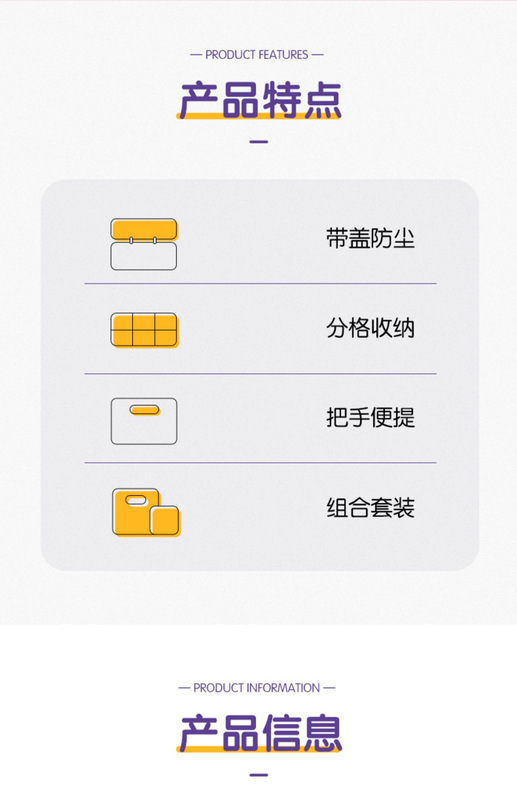 — PRODUCT FEATURES —

产品特点

带盖防尘

分格收纳

把手便提

组合套装

— PRODUCT INFORMATION —

产品信息