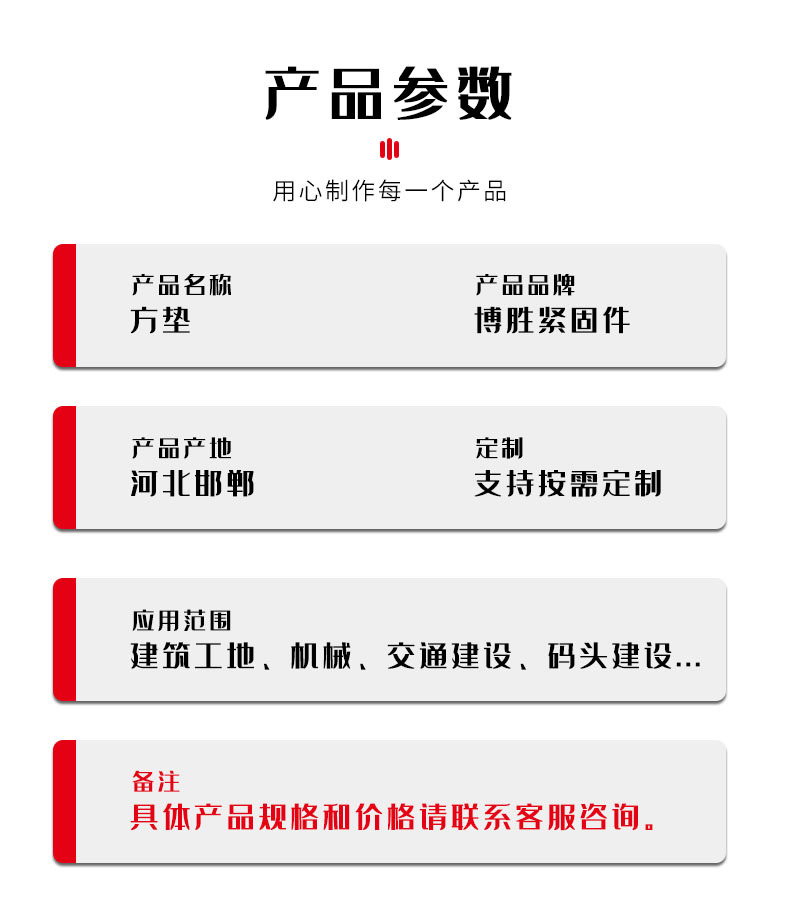 产品参数

用心制作每一个产品

产品名称
方垫

产品品牌
博胜紧固件

产品产地
河北邯郸

定制
支持按需定制

应用范围
建筑工地、机械、交通建设、码头建设...

备注
具体产品规格和价格请联系客服咨询。