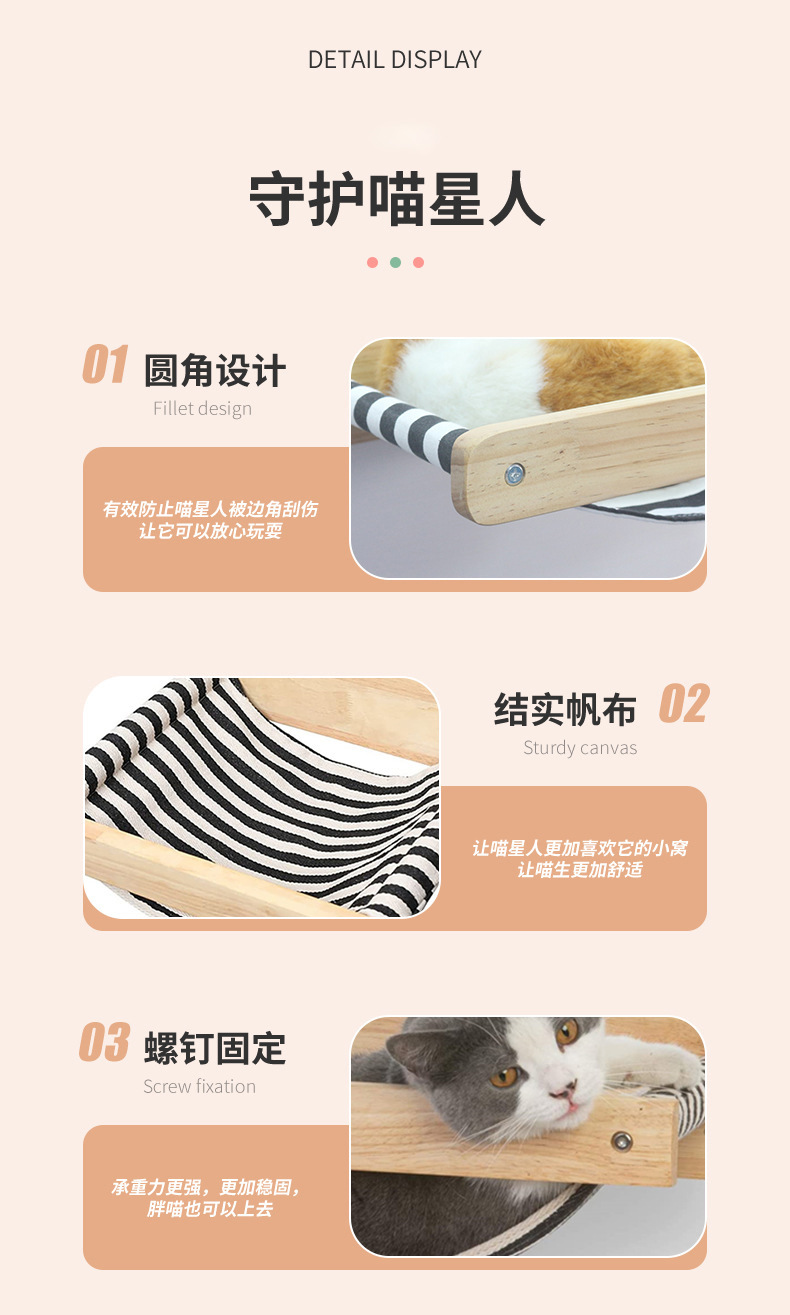 DETAIL DISPLAY

守护喵星人

01 圆角设计
Fillet design

有效防止喵星人被边角刮伤
让它可以放心玩耍

结实帆布 02
Sturdy canvas

让喵星人更加喜欢它的小窝
让喵生更加舒适

03 螺钉固定
Screw fixation

承重力更强，更加稳固，
胖喵也可以上去