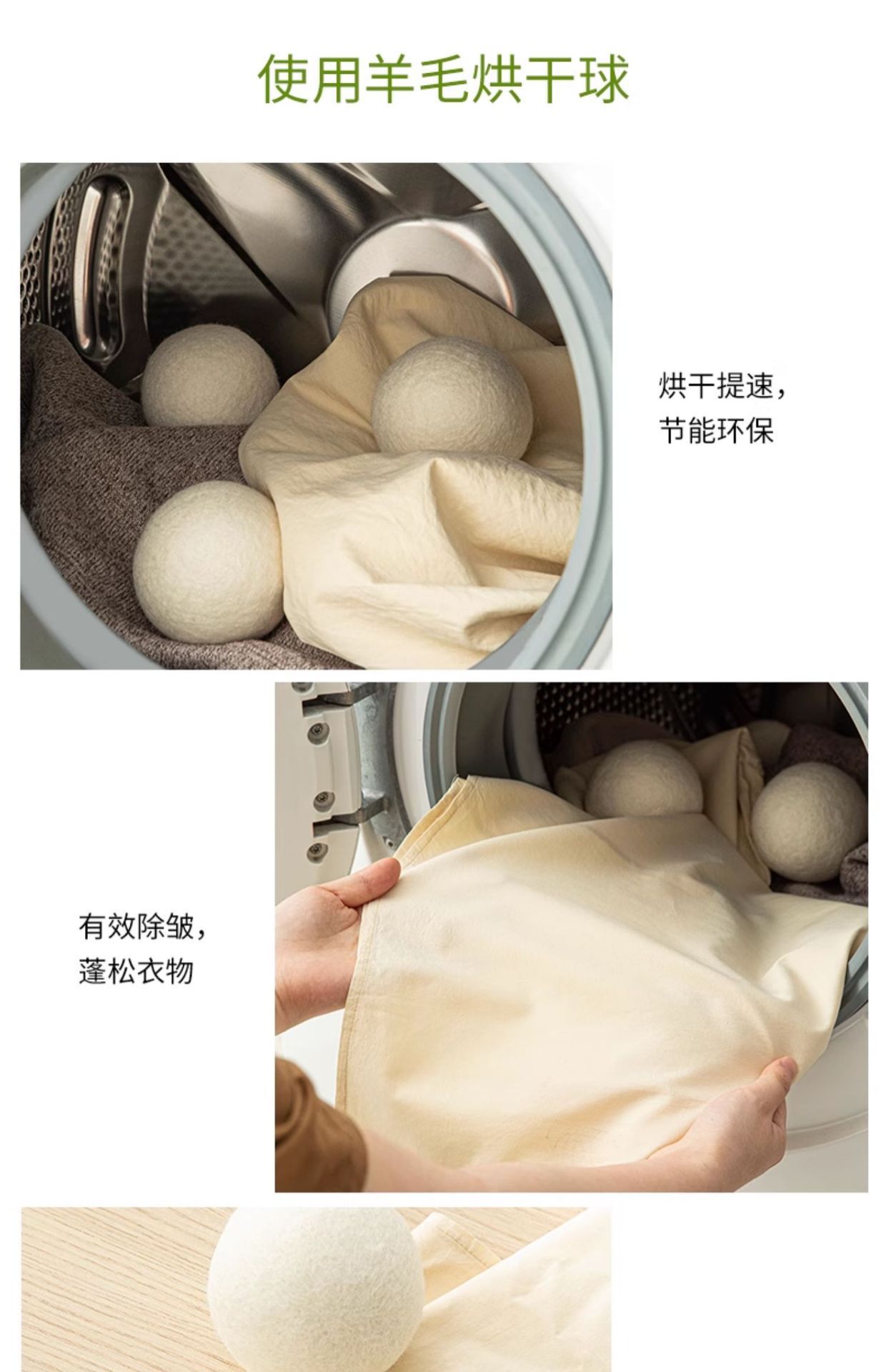 使用羊毛烘干球

烘干提速，
节能环保

有效除皱，
蓬松衣物