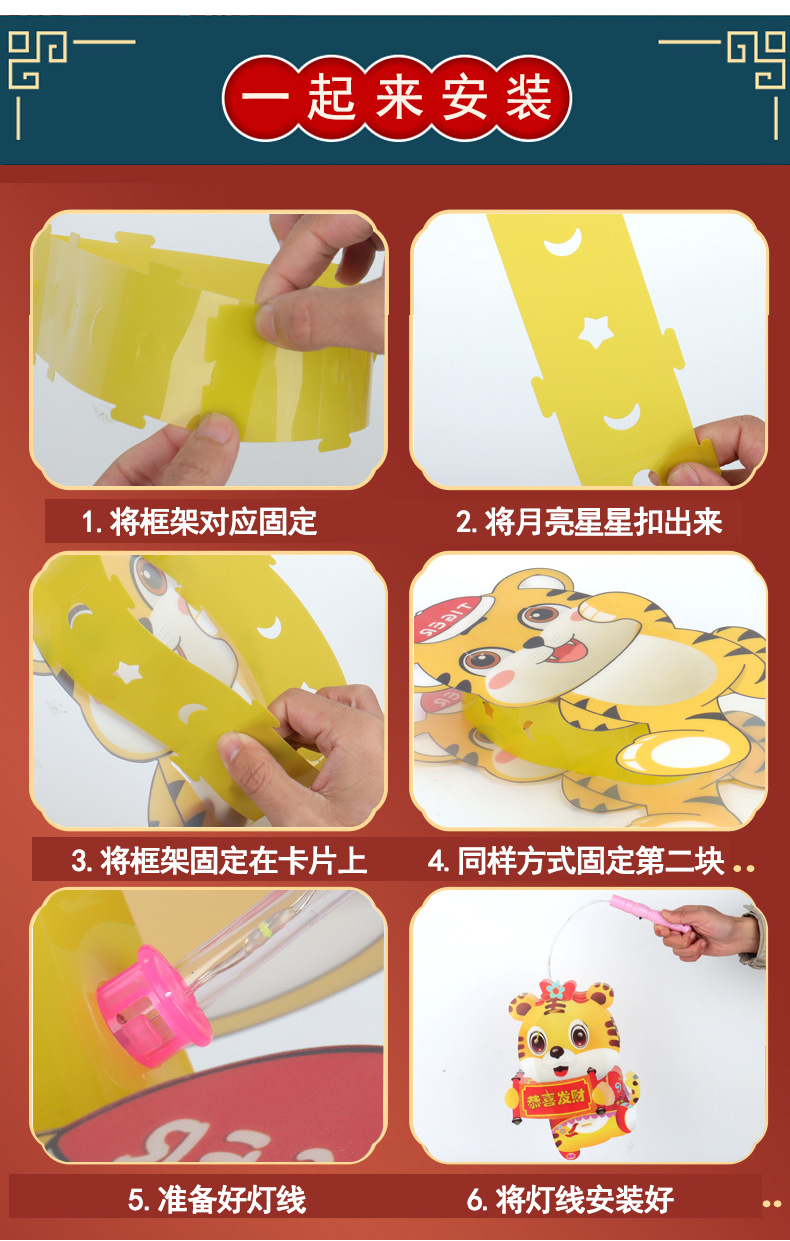 一起来安装

1. 将框架对应固定

2. 将月亮星星扣出来

TIGER

3. 将框架固定在卡片上

4. 同样方式固定第二块

恭喜发财

5. 准备好灯线

6. 将灯线安装好