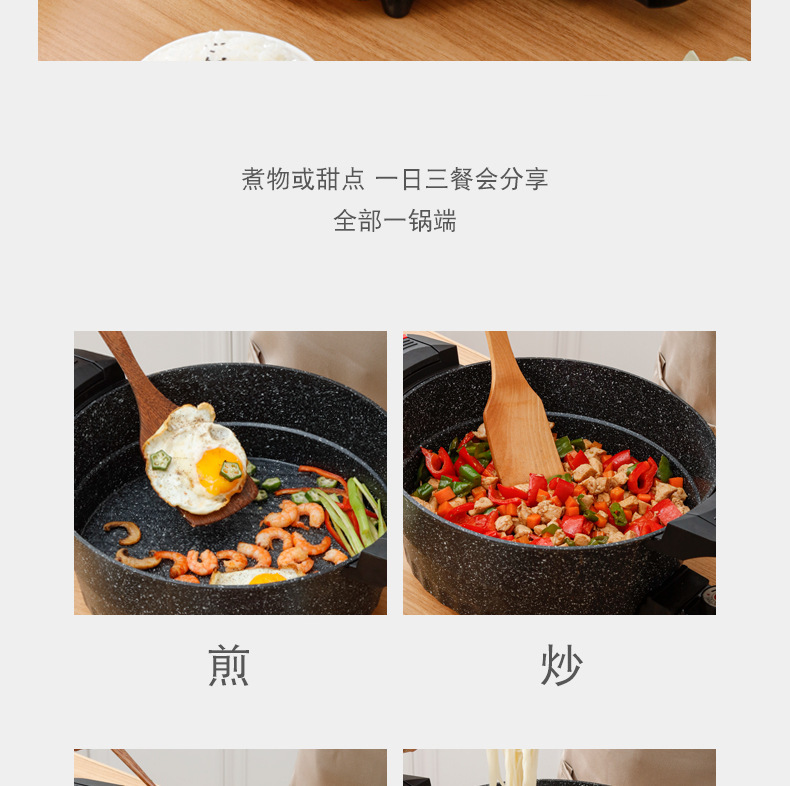 煮物或甜点 一日三餐会分享
全部一锅端

煎

炒