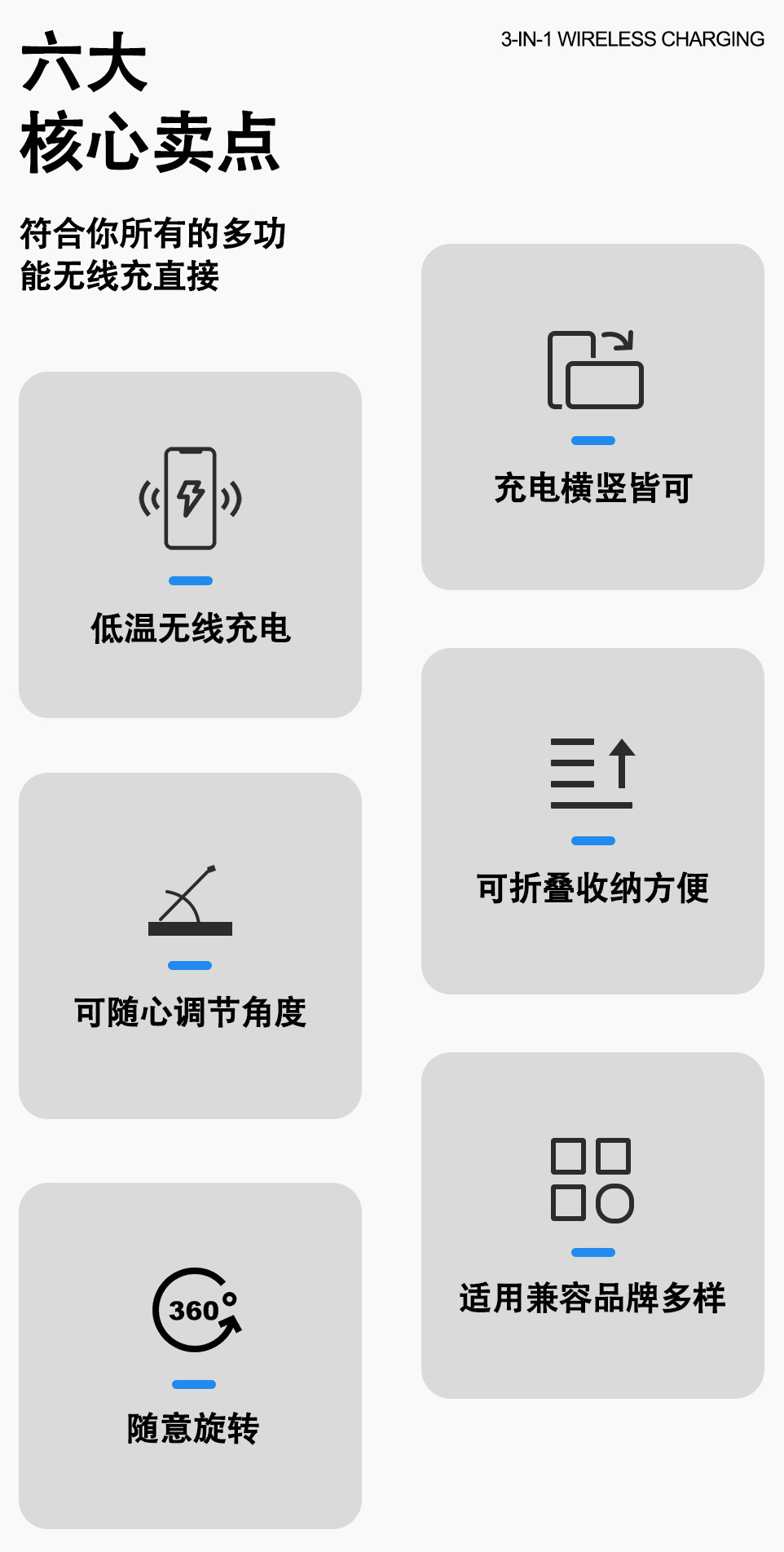 六大
核心卖点

3-IN-1 WIRELESS CHARGING

符合你所有的多功
能无线充直接

低温无线充电

可随心调节角度

360°

随意旋转

充电横竖皆可

可折叠收纳方便

适用兼容品牌多样