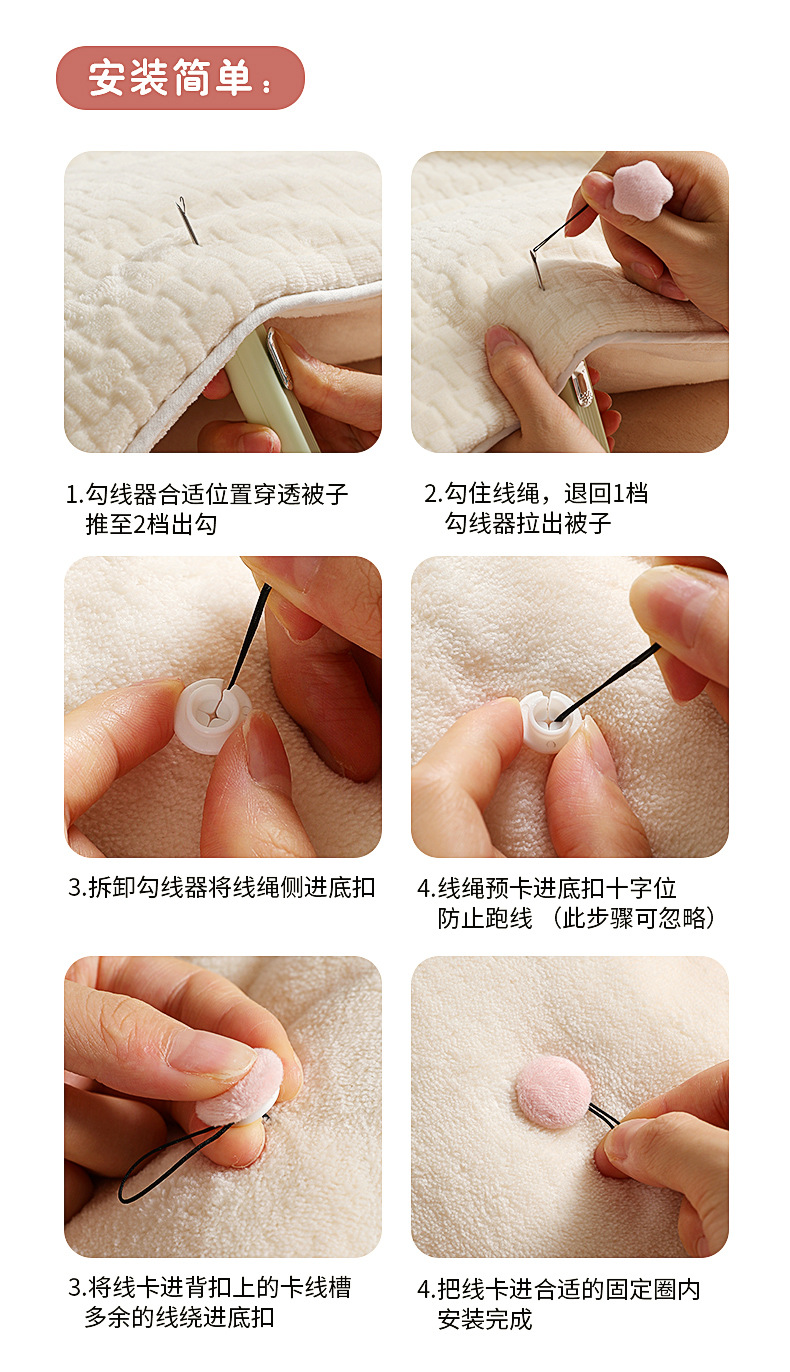 安装简单：

1.勾线器合适位置穿透被子
推至2档出勾

2.勾住线绳，退回1档
勾线器拉出被子

3.拆卸勾线器将线绳侧进底扣

4.线绳预卡进底扣十字位
防止跑线 （此步骤可忽略）

3.将线卡进背扣上的卡线槽
多余的线绕进底扣

4.把线卡进合适的固定圈内
安装完成