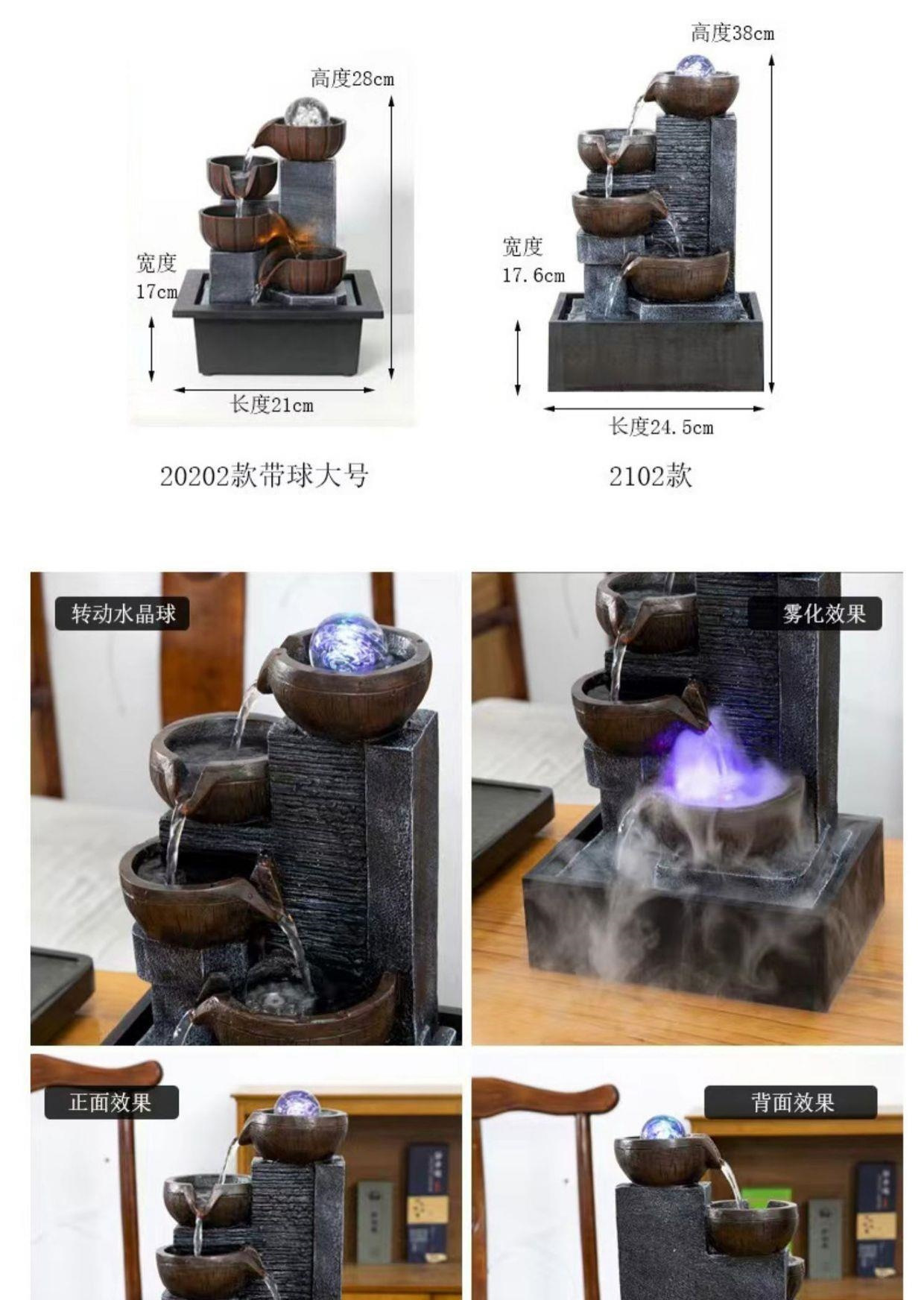 高度28cm

宽度
17cm

长度21cm

20202款带球大号

高度38cm

宽度
17.6cm

长度24.5cm

2102款

转动水晶球

雾化效果

正面效果

背面效果