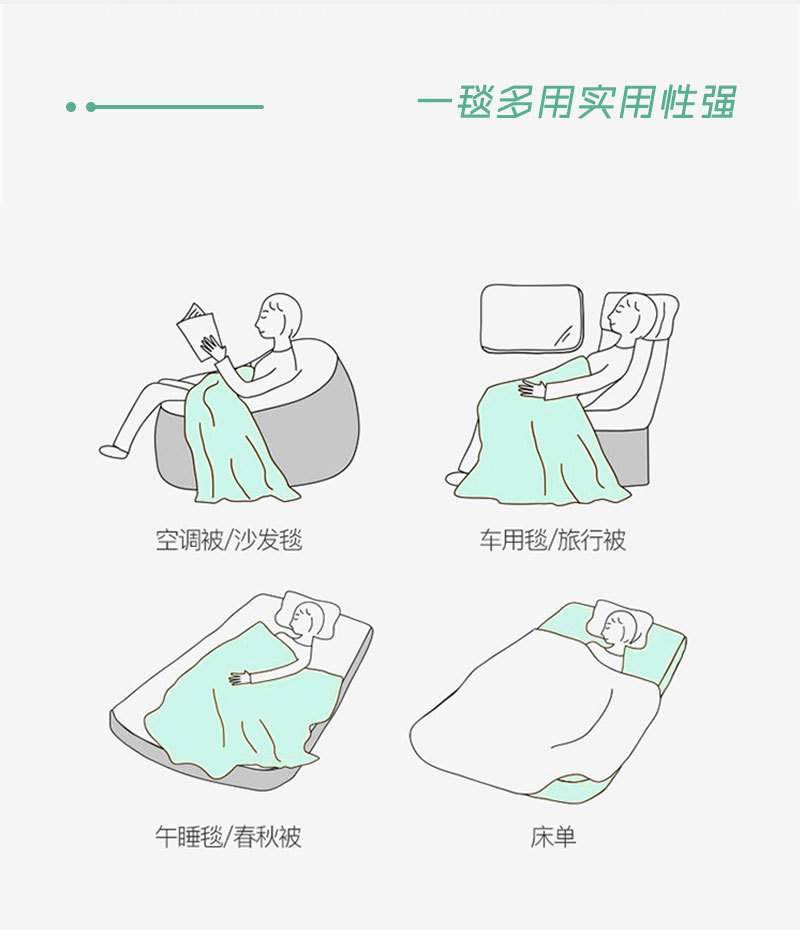 一毯多用实用性强

空调被/沙发毯

车用毯/旅行被

午睡毯/春秋被

床单