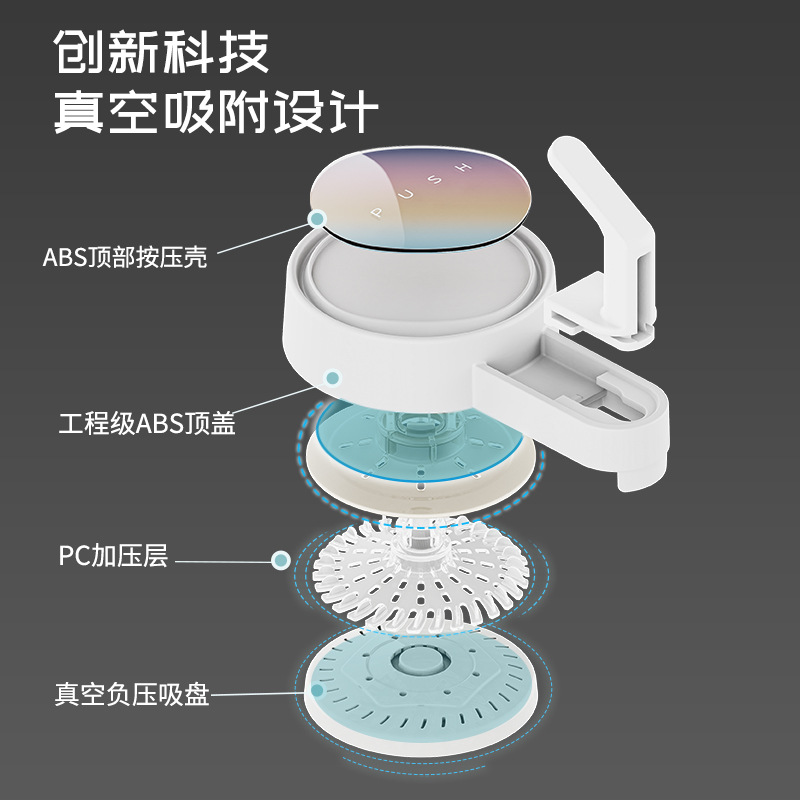 创新科技
真空吸附设计

PUSH

ABS顶部按压壳

工程级ABS顶盖

PC加压层

真空负压吸盘