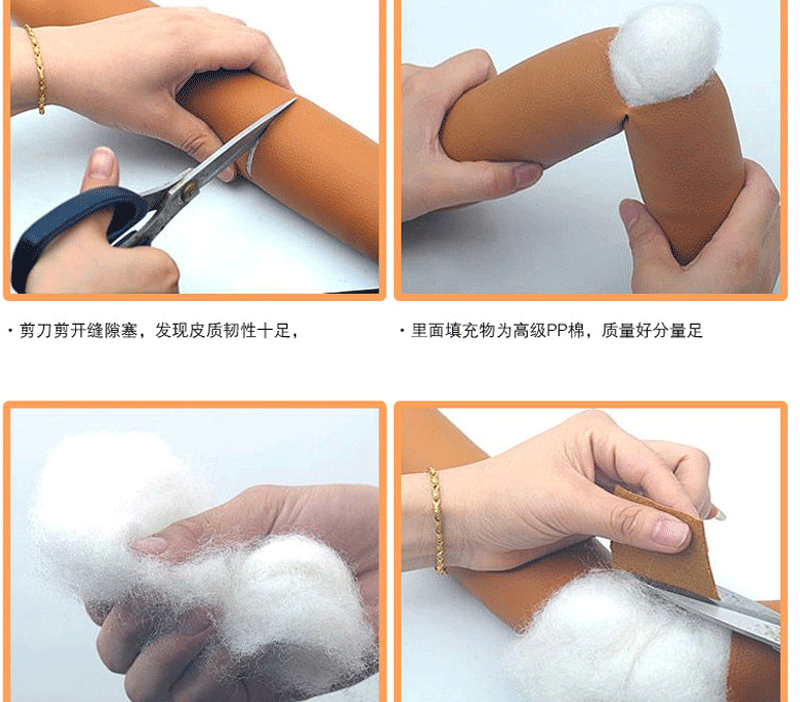 · 剪刀剪开缝隙塞，发现皮质韧性十足，

· 里面填充物为高级PP棉，质量好分量足