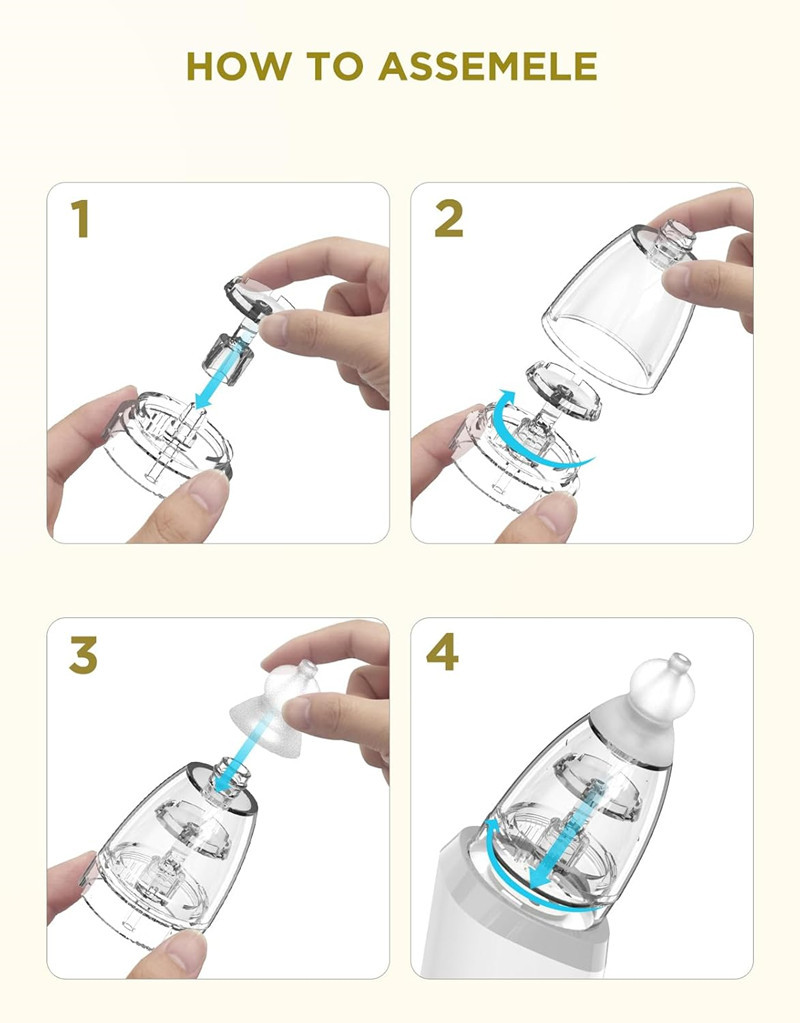 HOW TO ASSEMELE

1

2

3

4