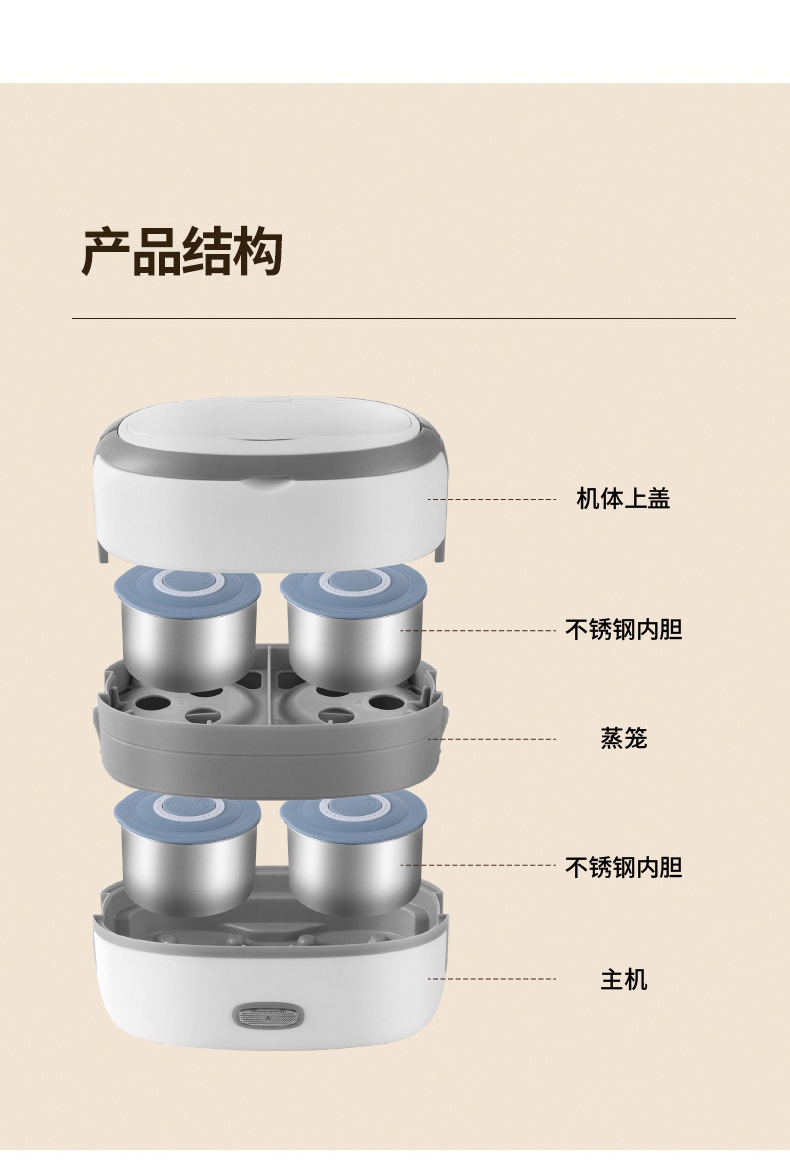 产品结构

机体上盖

不锈钢内胆

蒸笼

不锈钢内胆

主机