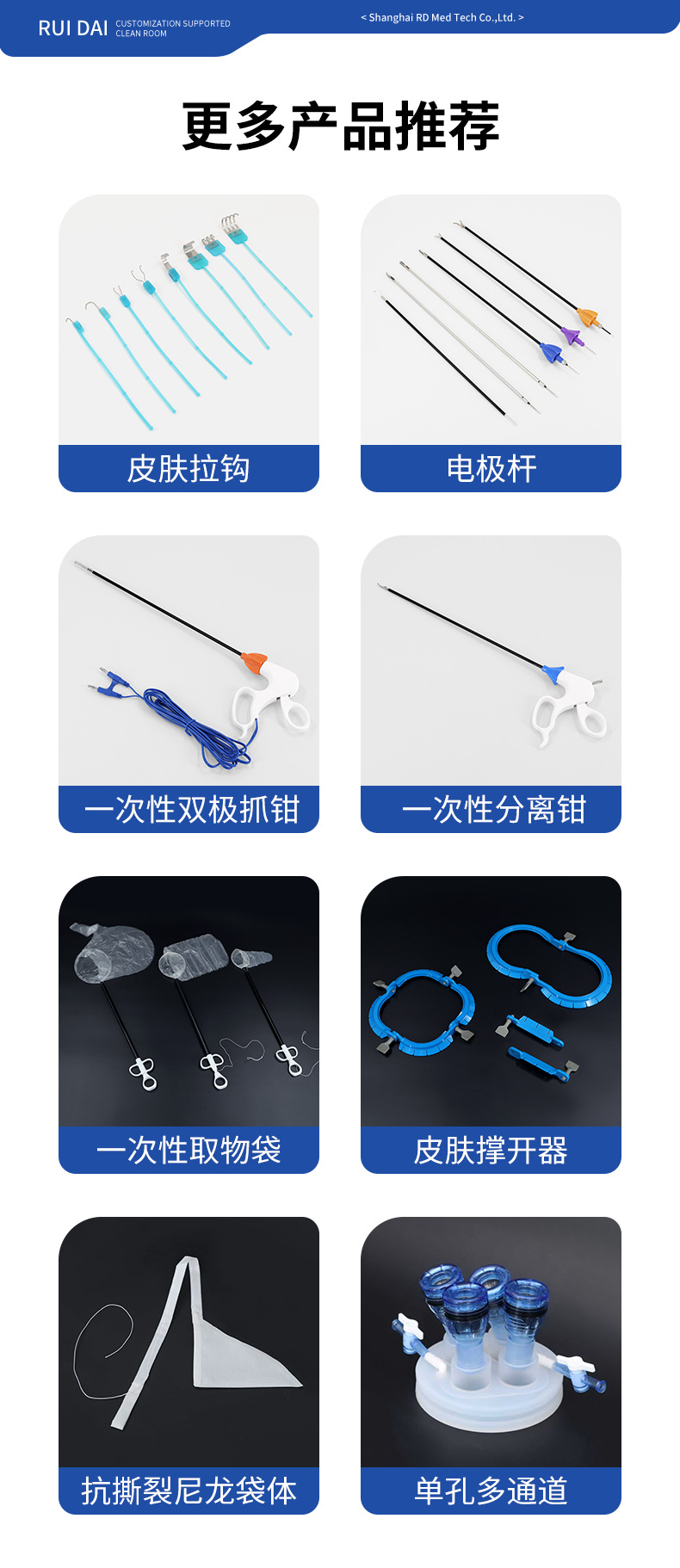 RUI DAI CUSTOMIZATION SUPPORTED CLEAN ROOM

< Shanghai RD Med Tech Co.,Ltd. >

更多产品推荐

皮肤拉钩

电极杆

一次性双极抓钳

一次性分离钳

一次性取物袋

皮肤撑开器

抗撕裂尼龙袋体

单孔多通道