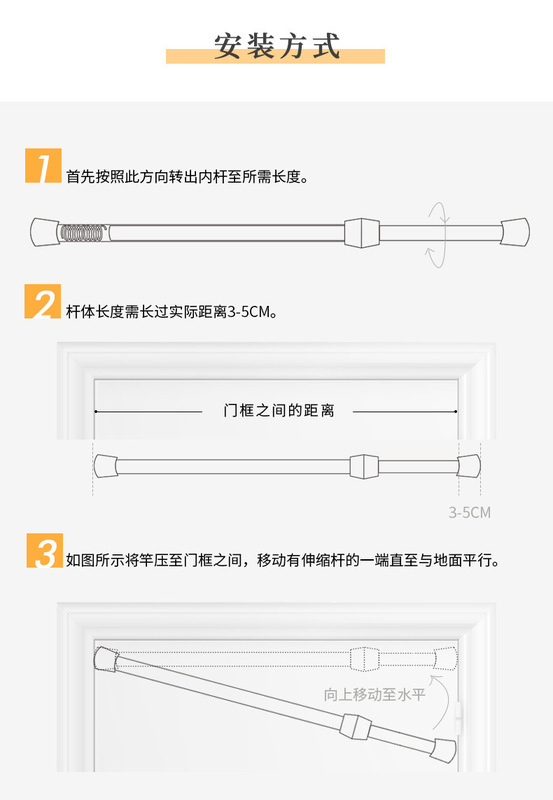 安装方式

1 首先按照此方向转出内杆至所需长度。

2 杆体长度需长过实际距离3-5CM。

门框之间的距离

3-5CM

3 如图所示将竿压至门框之间，移动有伸缩杆的一端直至与地面平行。

向上移动至水平