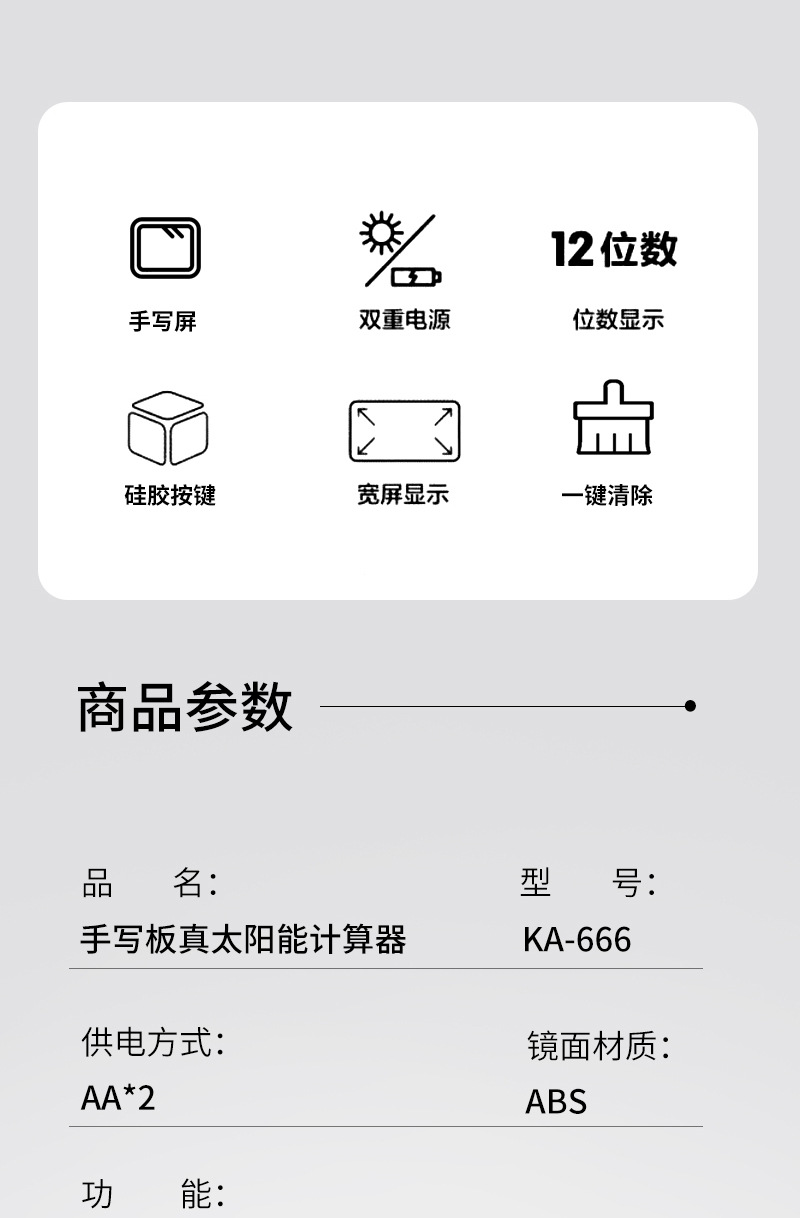 手写屏

双重电源

12位数
位数显示

硅胶按键

宽屏显示

一键清除

商品参数

品 名:
手写板真太阳能计算器

型 号:
KA-666

供电方式:
AA*2

镜面材质:
ABS

功 能: