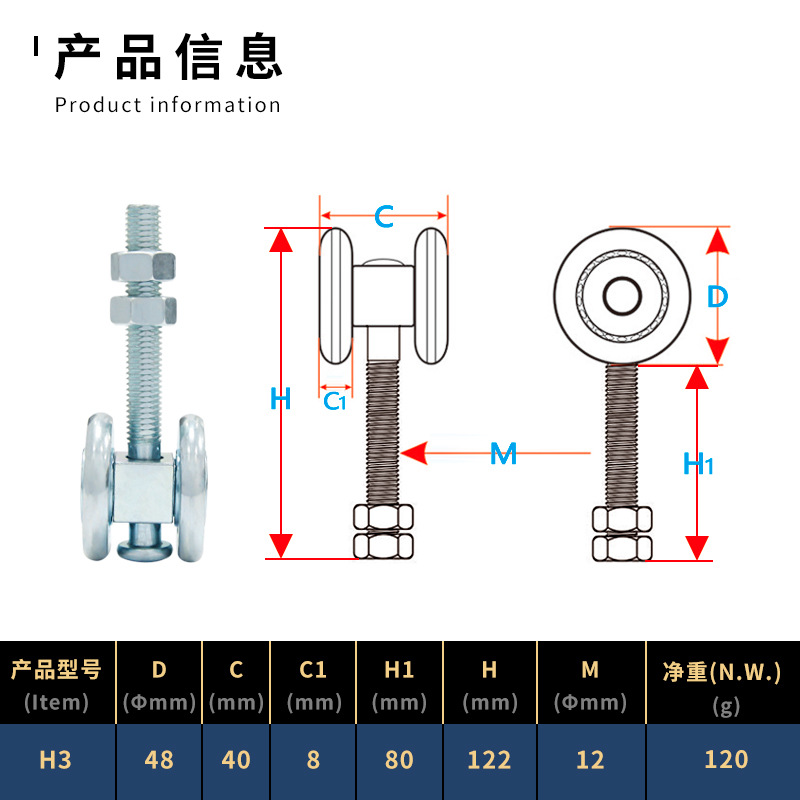 产品信息
Product information

C
H
C1
M
D
H1

| 产品型号 (Item) | D (Φmm) | C (mm) | C1 (mm) | H1 (mm) | H (mm) | M (Φmm) | 净重(N.W.) (g) |
|---|---|---|---|---|---|---|---|
| H3 | 48 | 40 | 8 | 80 | 122 | 12 | 120 |