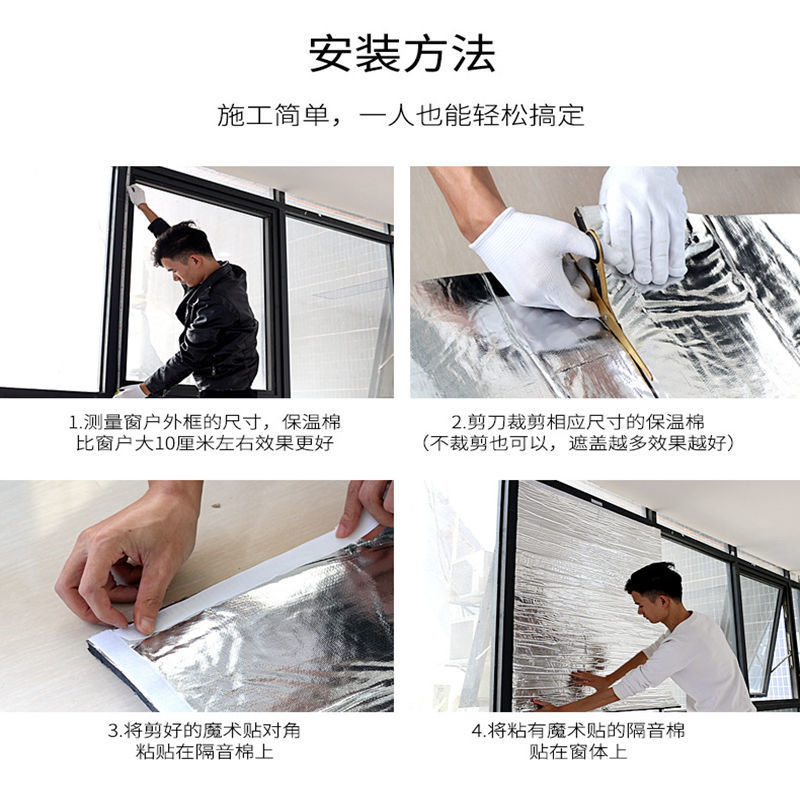 安装方法

施工简单，一人也能轻松搞定

1.测量窗户外框的尺寸，保温棉比窗户大10厘米左右效果更好

2.剪刀裁剪相应尺寸的保温棉（不裁剪也可以，遮盖越多效果越好）

3.将剪好的魔术贴对角粘贴在隔音棉上

4.将粘有魔术贴的隔音棉贴在窗体上