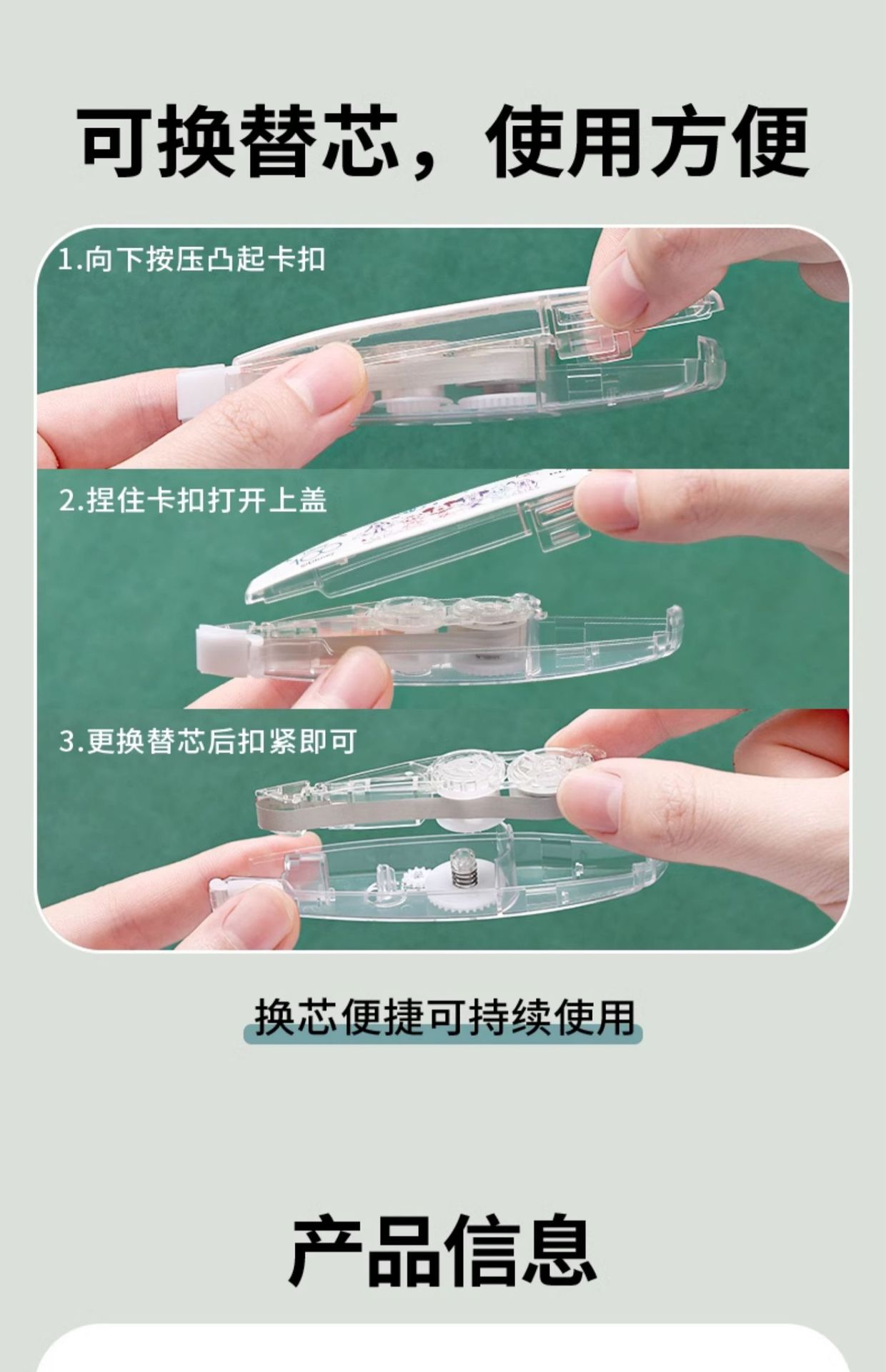 可换替芯，使用方便

1.向下按压凸起卡扣

2.捏住卡扣打开上盖

3.更换替芯后扣紧即可

换芯便捷可持续使用

产品信息