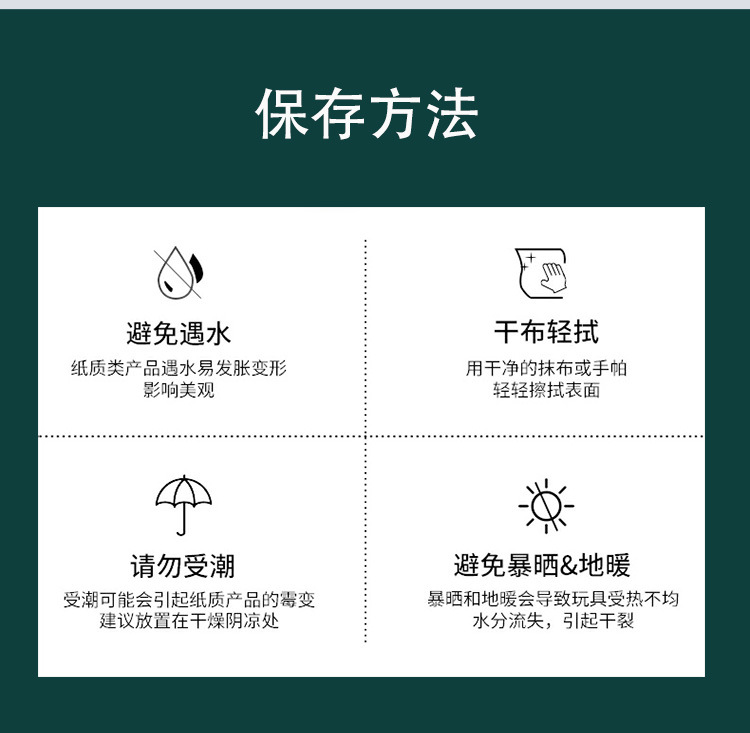 保存方法

避免遇水

纸质类产品遇水易发胀变形
影响美观

干布轻拭

用干净的抹布或手帕
轻轻擦拭表面

请勿受潮

受潮可能会引起纸质产品的霉变
建议放置在干燥阴凉处

避免暴晒&地暖

暴晒和地暖会导致玩具受热不均
水分流失，引起干裂