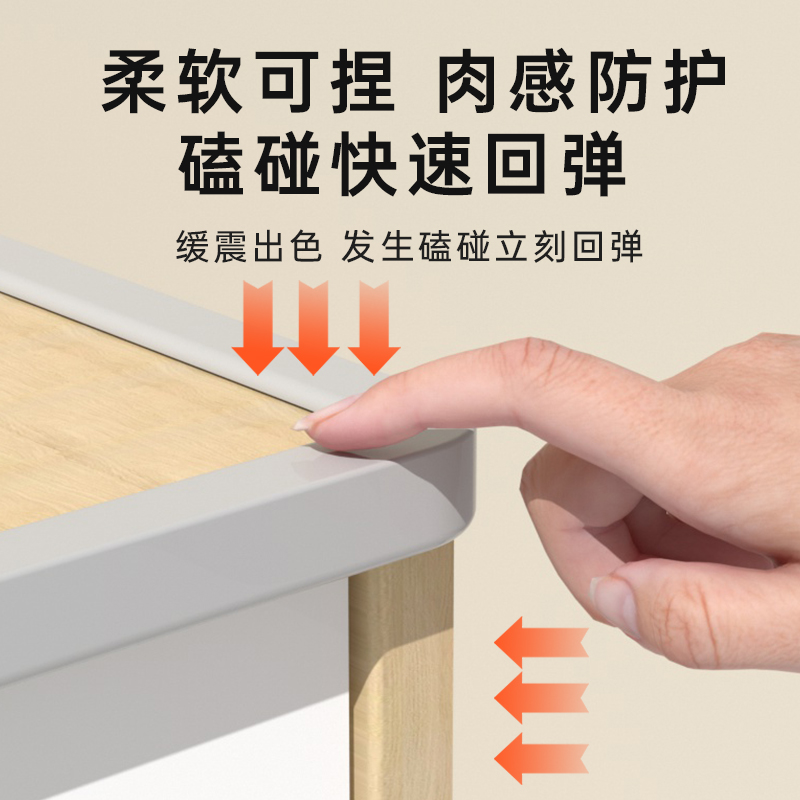 柔软可捏 肉感防护
磕碰快速回弹

缓震出色 发生磕碰立刻回弹