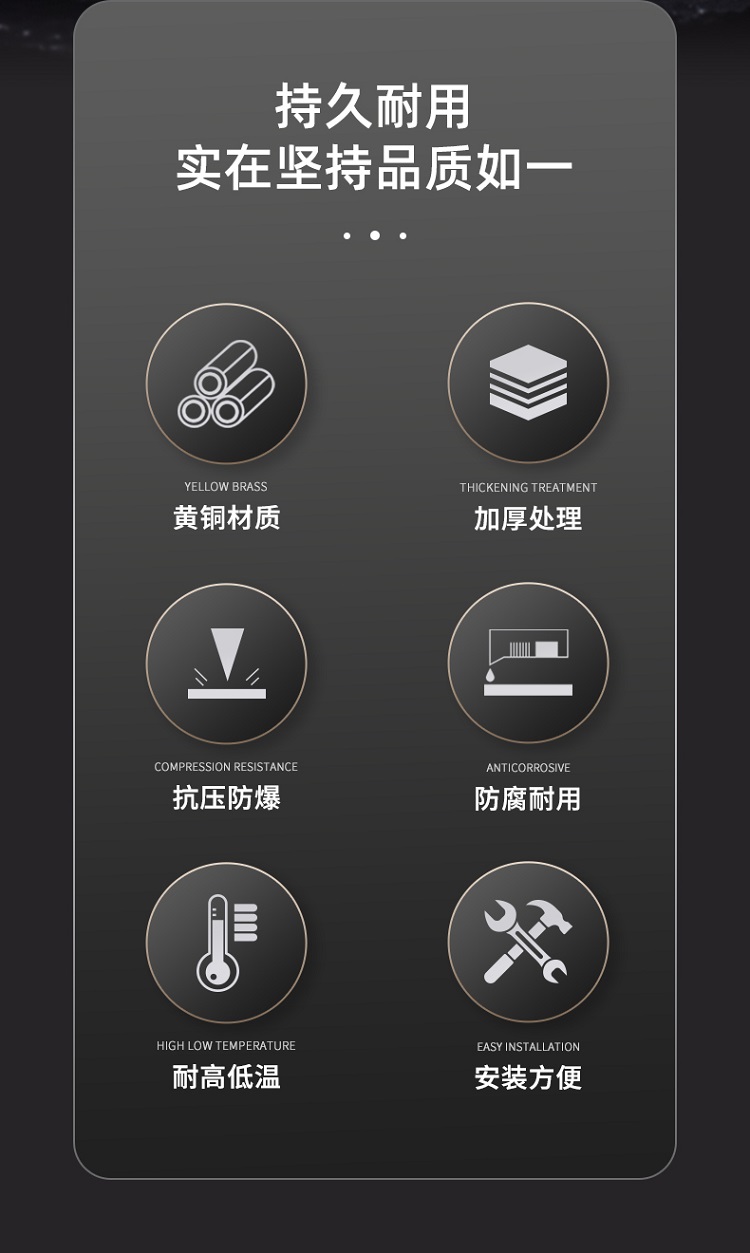 持久耐用
实在坚持品质如一

YELLOW BRASS
黄铜材质

THICKENING TREATMENT
加厚处理

COMPRESSION RESISTANCE
抗压防爆

ANTICORROSIVE
防腐耐用

HIGH LOW TEMPERATURE
耐高低温

EASY INSTALLATION
安装方便