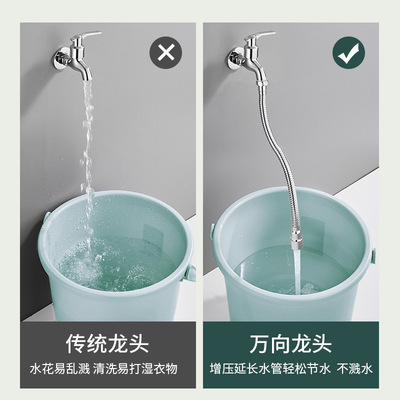 传统龙头

水花易乱溅 清洗易打湿衣物

万向龙头

增压延长水管轻松节水 不溅水