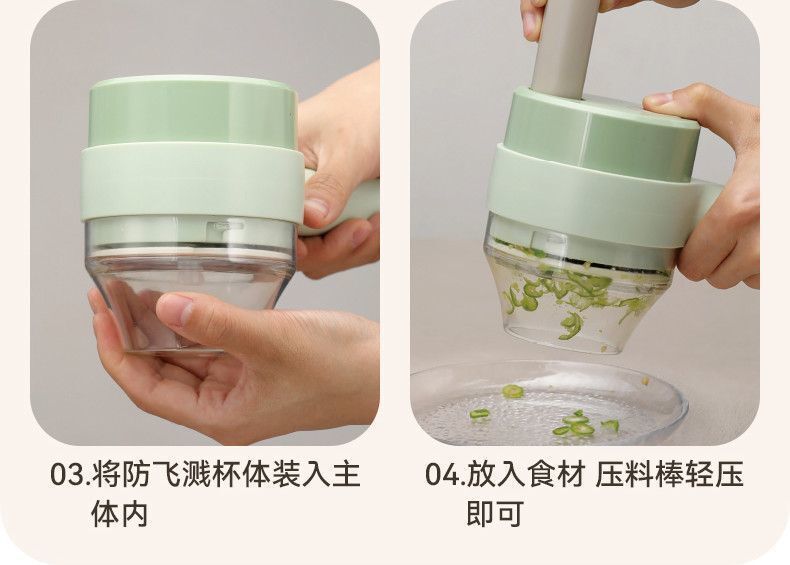 03.将防飞溅杯体装入主体内

04.放入食材 压料棒轻压即可