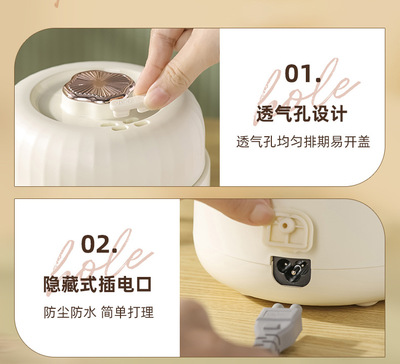 01.
hole
透气孔设计
透气孔均匀排期易开盖

02.
hole
隐藏式插电口
防尘防水 简单打理