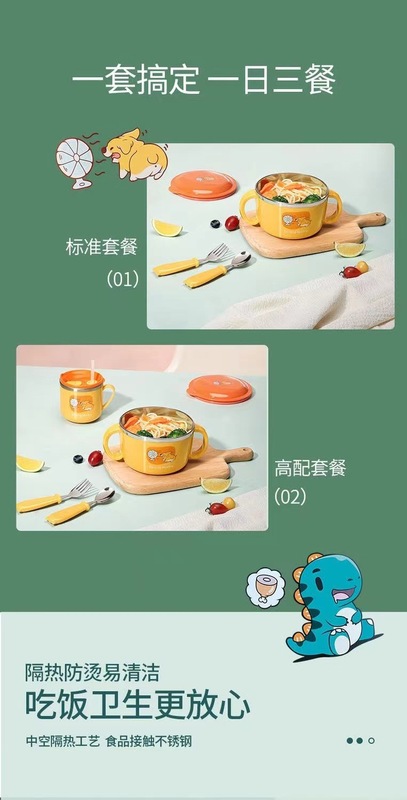 一套搞定 一日三餐

标准套餐
(01)

高配套餐
(02)

隔热防烫易清洁
吃饭卫生更放心
中空隔热工艺 食品接触不锈钢