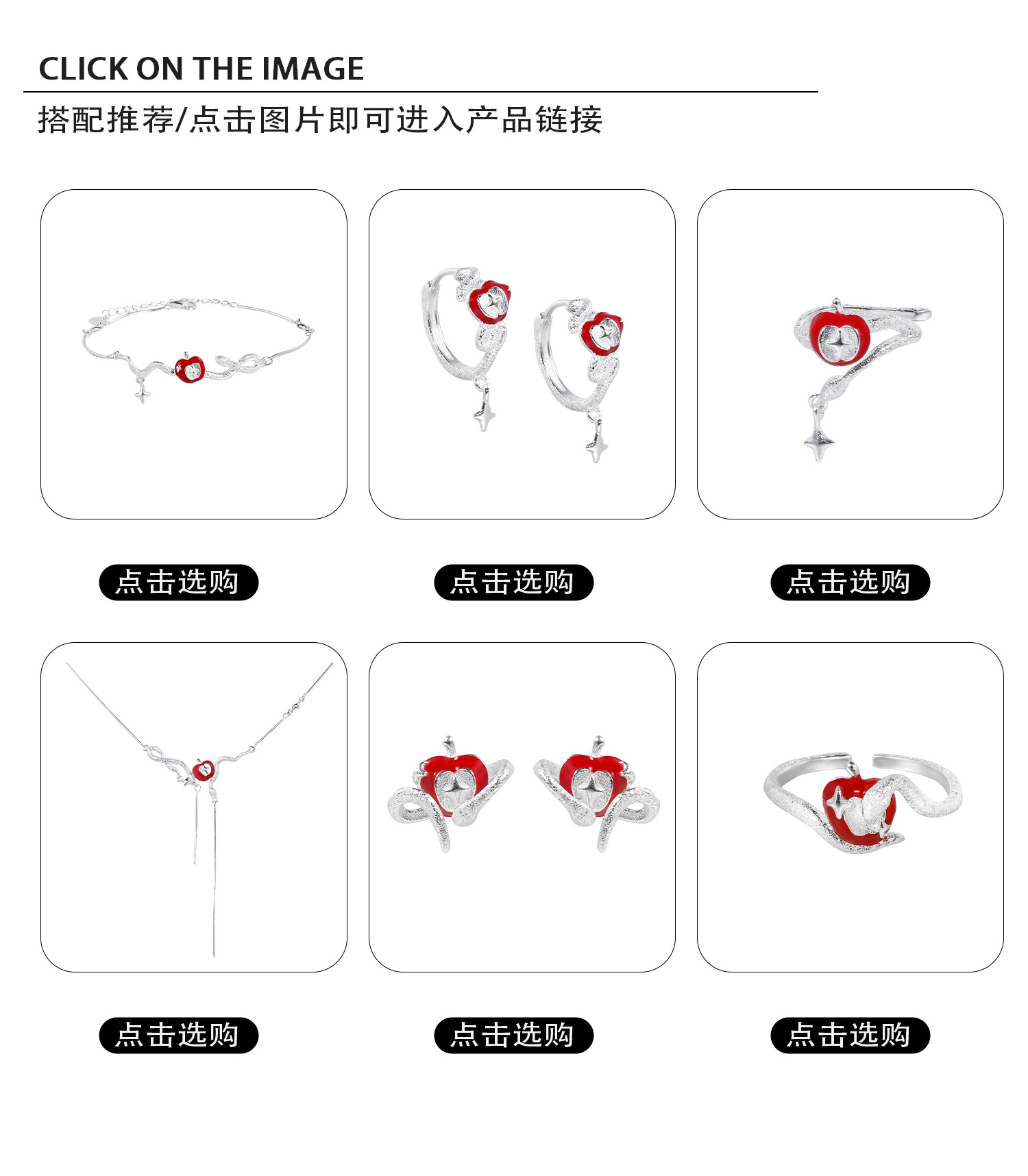 CLICK ON THE IMAGE

搭配推荐/点击图片即可进入产品链接

点击选购

点击选购

点击选购

点击选购

点击选购

点击选购