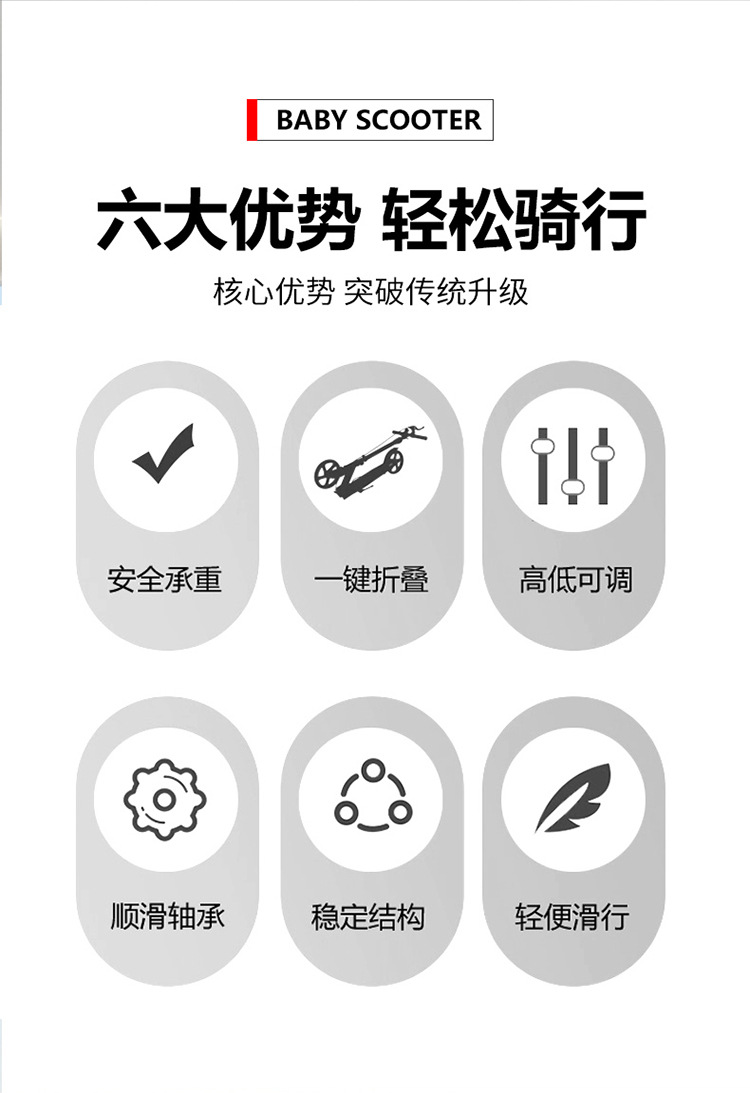 BABY SCOOTER

六大优势 轻松骑行

核心优势 突破传统升级

安全承重

一键折叠

高低可调

顺滑轴承

稳定结构

轻便滑行